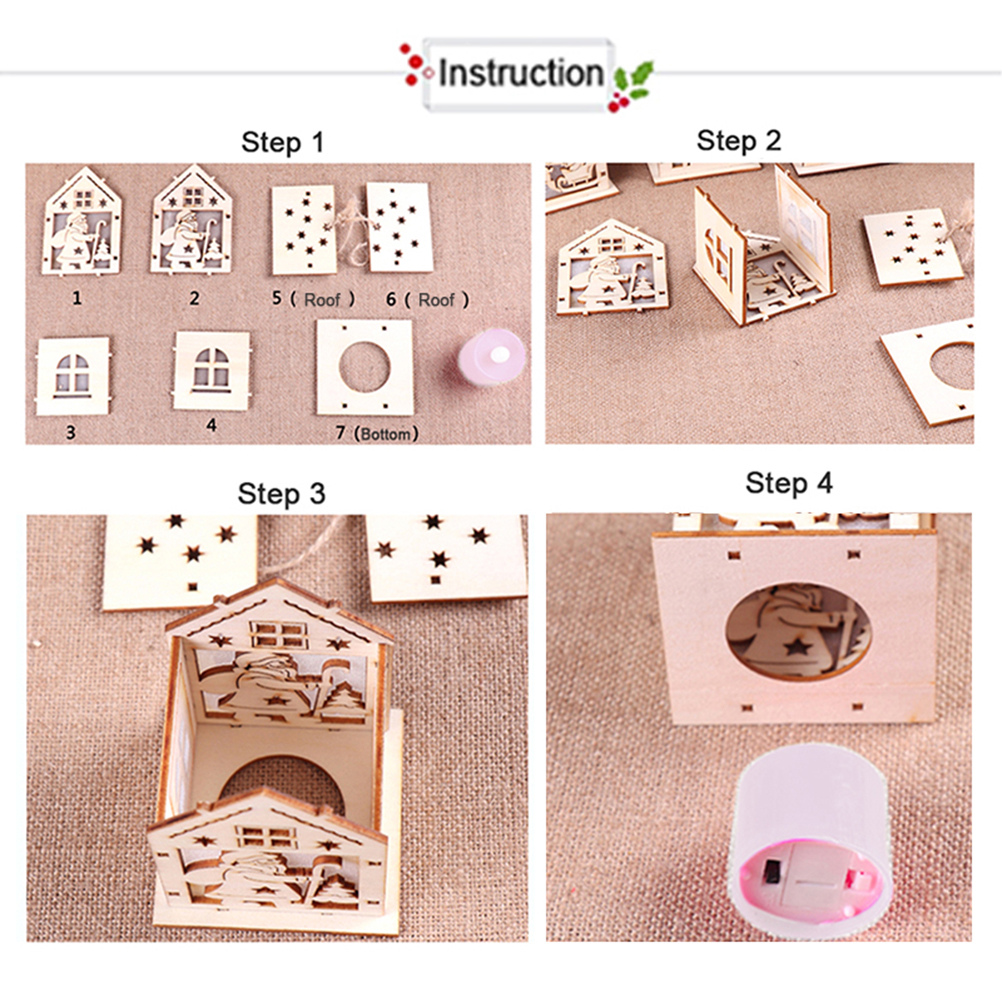 Instruction

Step 1

1 2 5 ( Roof ) 6 ( Roof )

3 4 7 (Bottom)

Step 2

Step 3

Step 4