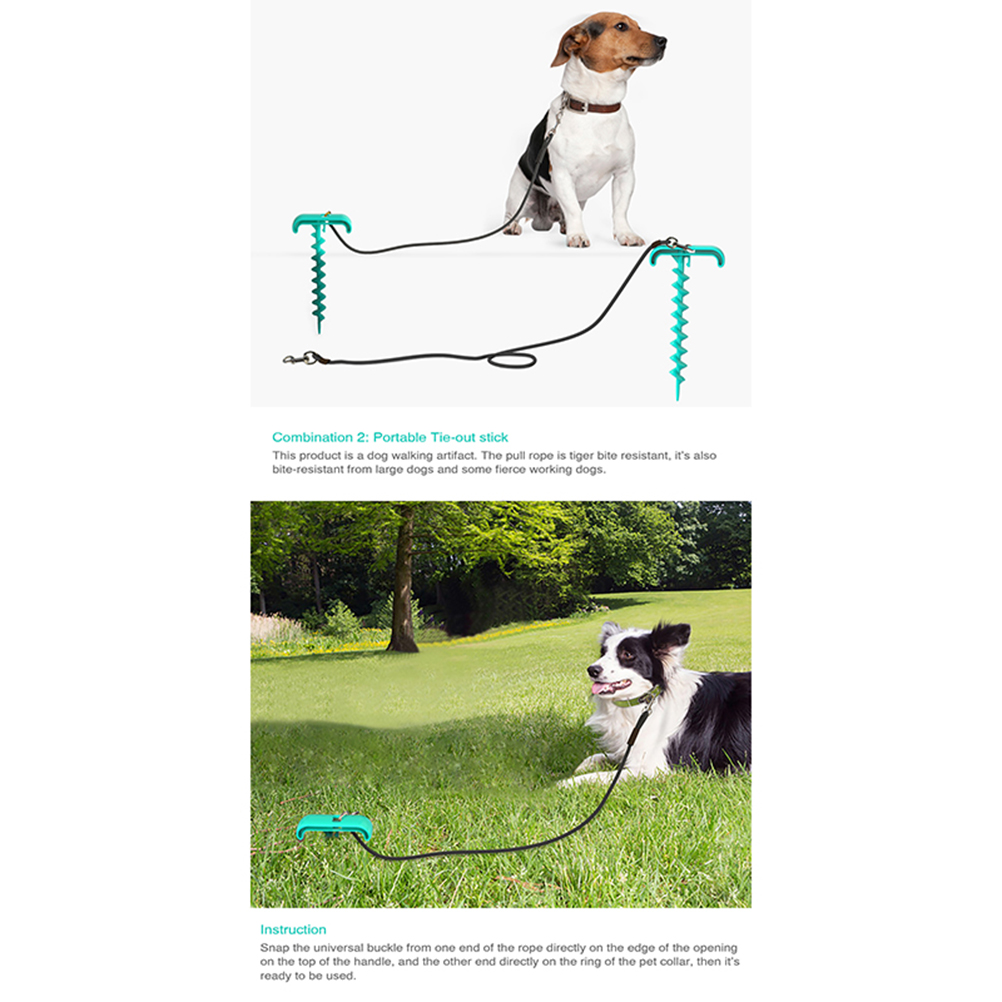 Combination 2: Portable Tie-out stick
This product is a dog walking artifact. The pull rope is tiger bite resistant, it's also bite-resistant from large dogs and some fierce working dogs.

Instruction
Snap the universal buckle from one end of the rope directly on the edge of the opening on the top of the handle, and the other end directly on the ring of the pet collar, then it's ready to be used.