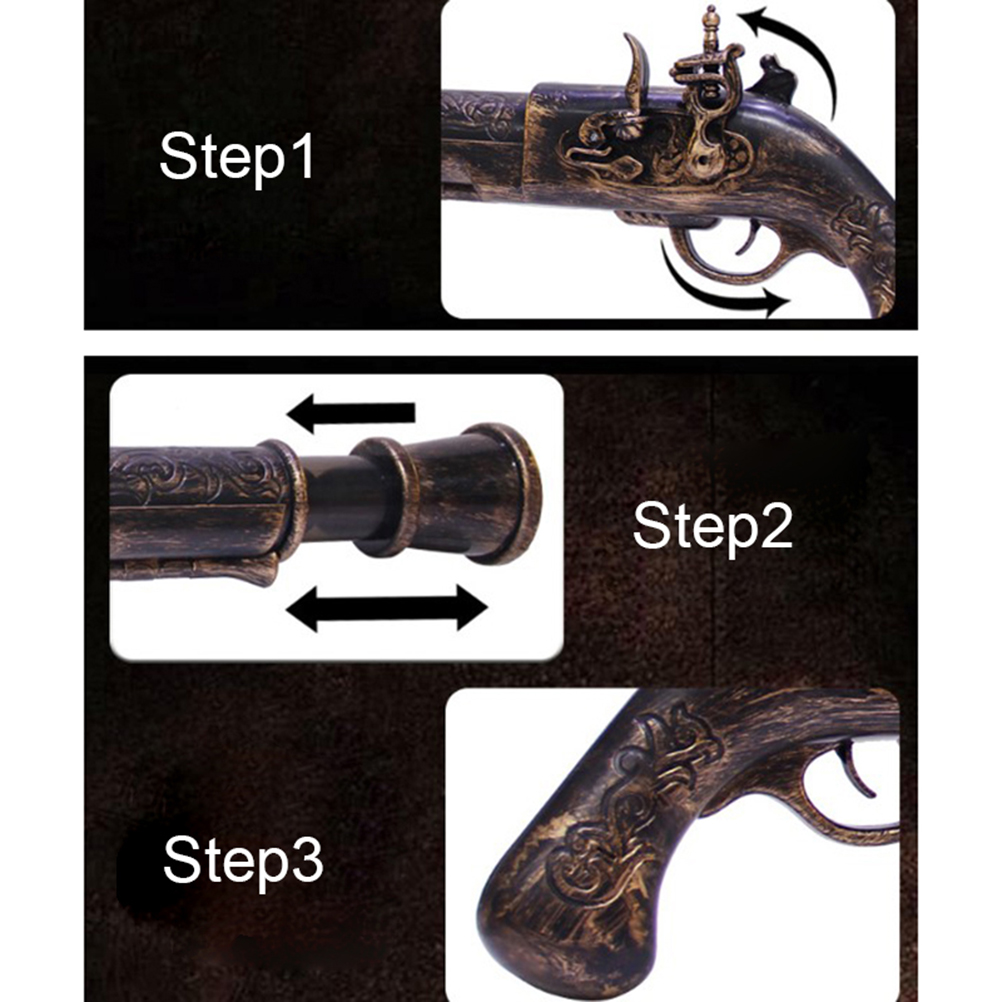 Step1

Step2

Step3