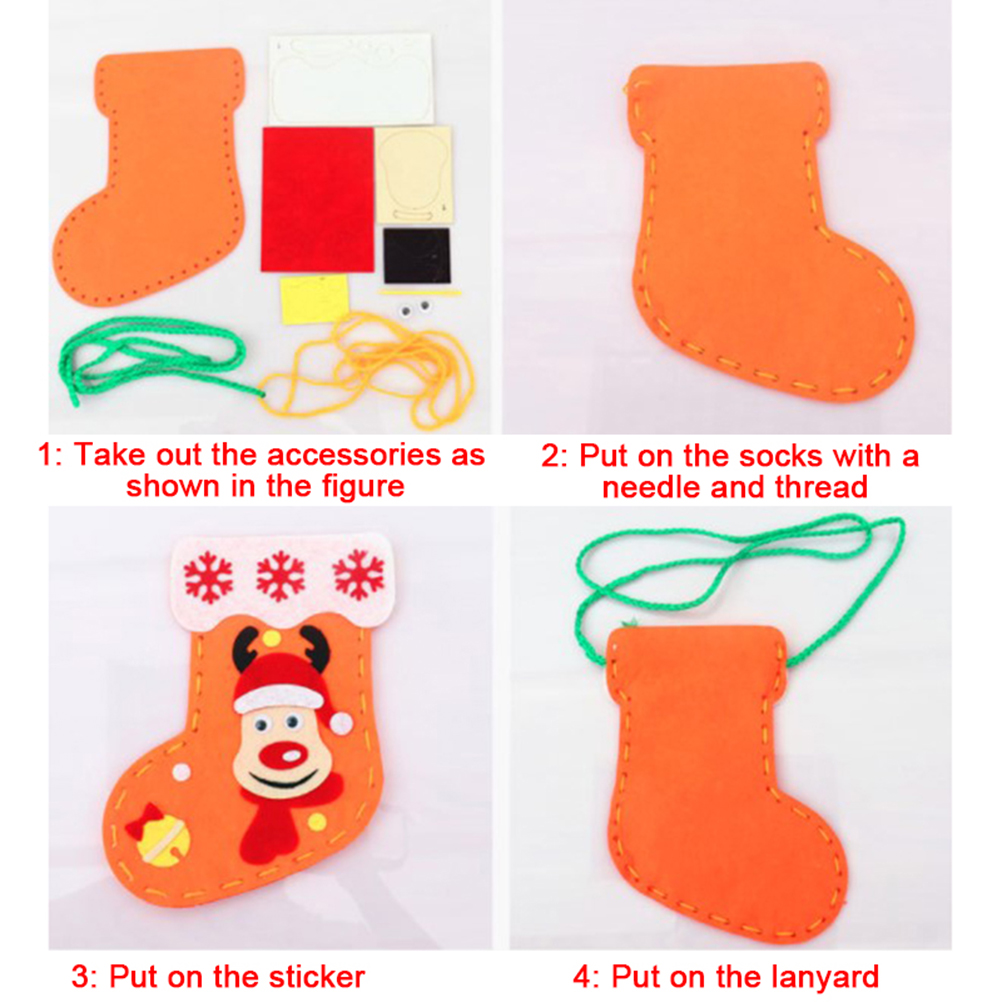 1: Take out the accessories as shown in the figure

2: Put on the socks with a needle and thread

3: Put on the sticker

4: Put on the lanyard