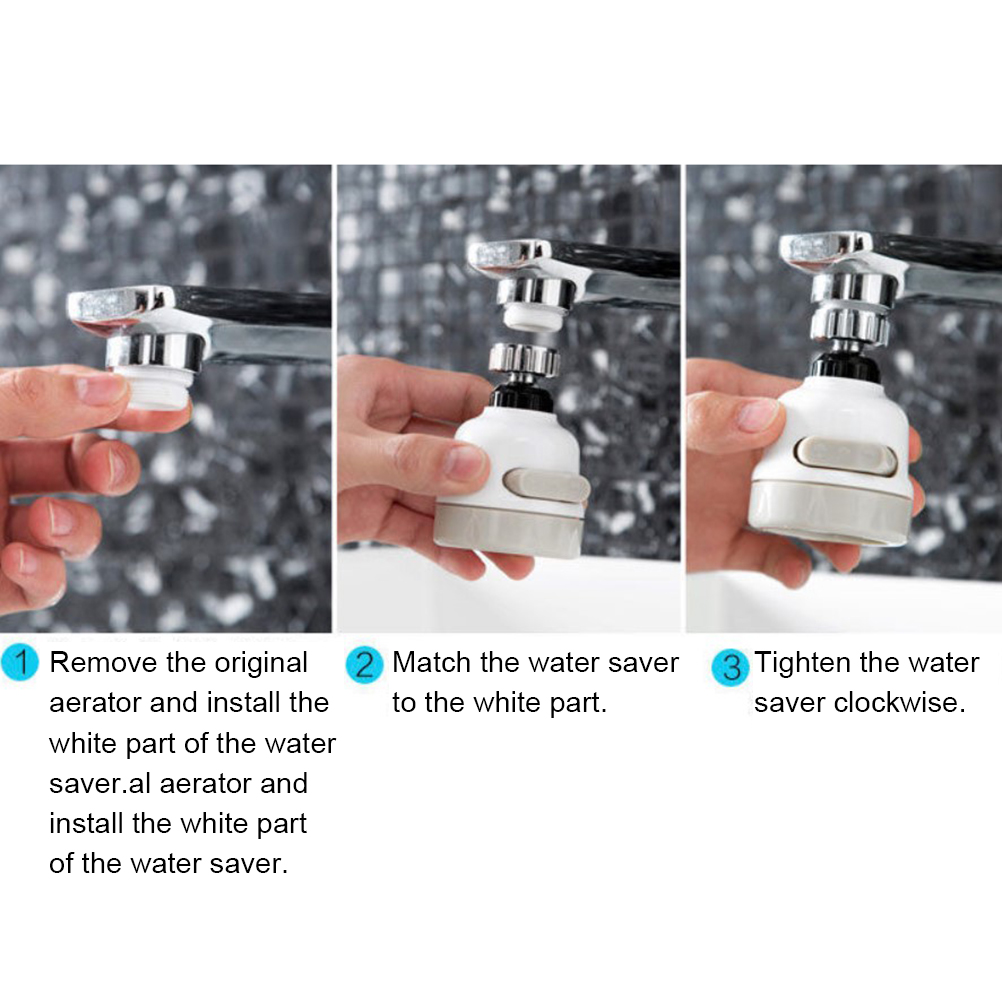 1 Remove the original aerator and install the white part of the water saver.al aerator and install the white part of the water saver.

2 Match the water saver to the white part.

3 Tighten the water saver clockwise.