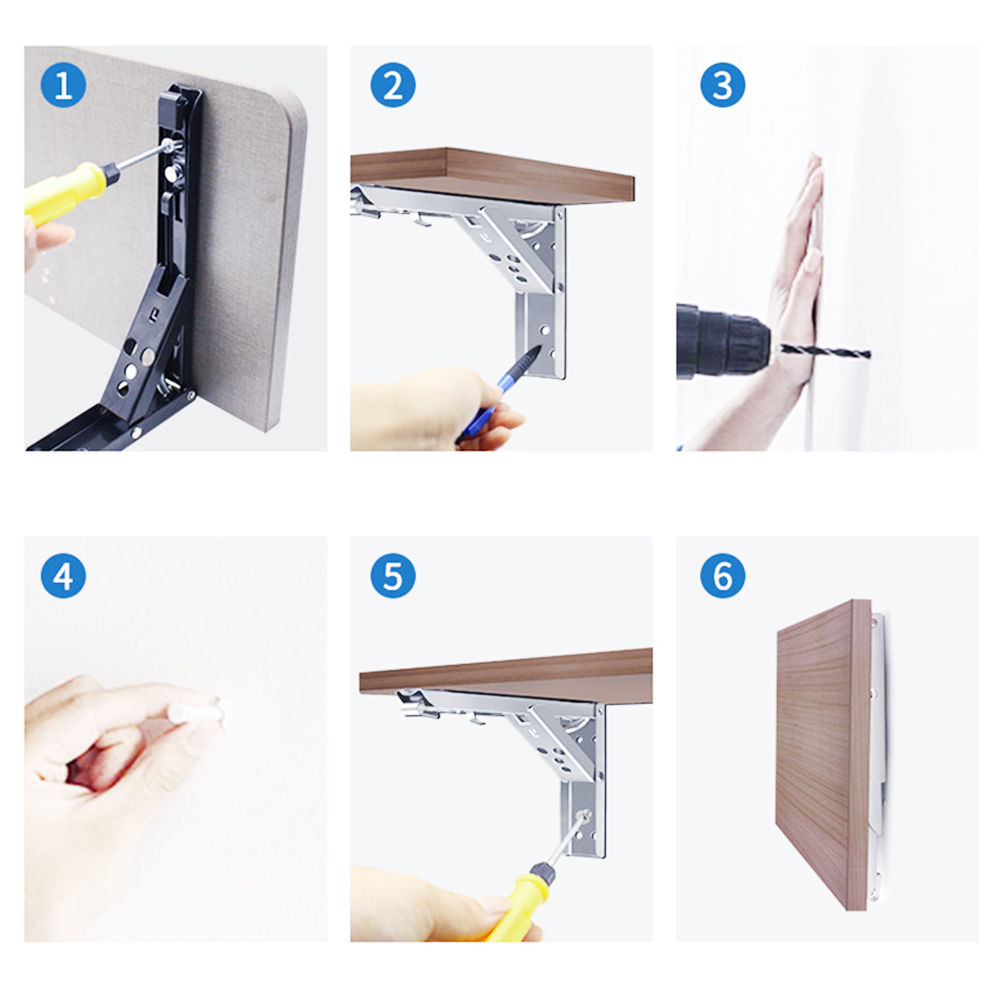 1

2

3

4

5

6