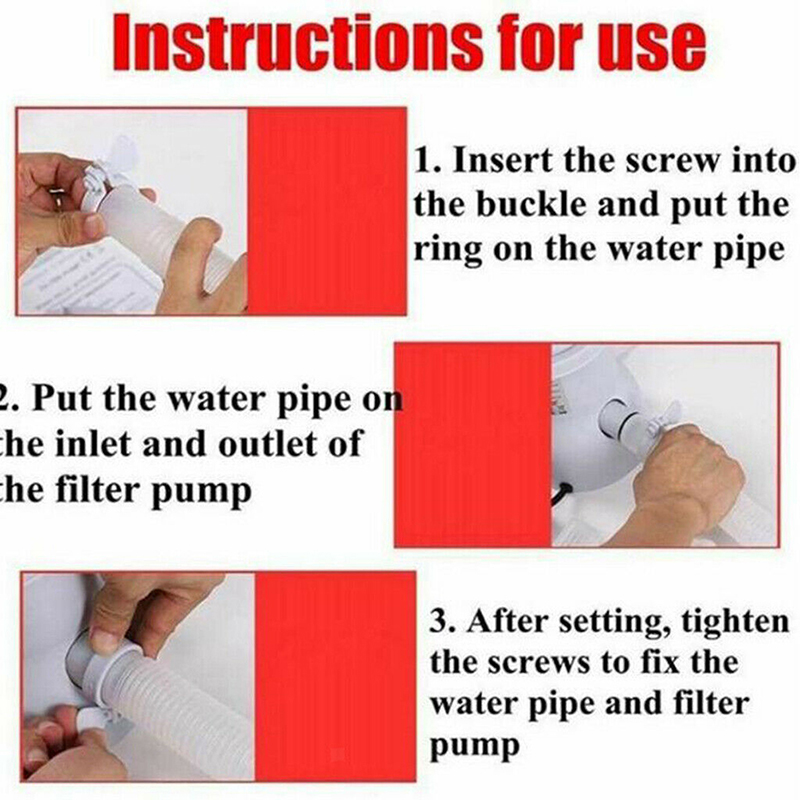 Instructions for use

1. Insert the screw into the buckle and put the ring on the water pipe

2. Put the water pipe on the inlet and outlet of the filter pump

3. After setting, tighten the screws to fix the water pipe and filter pump