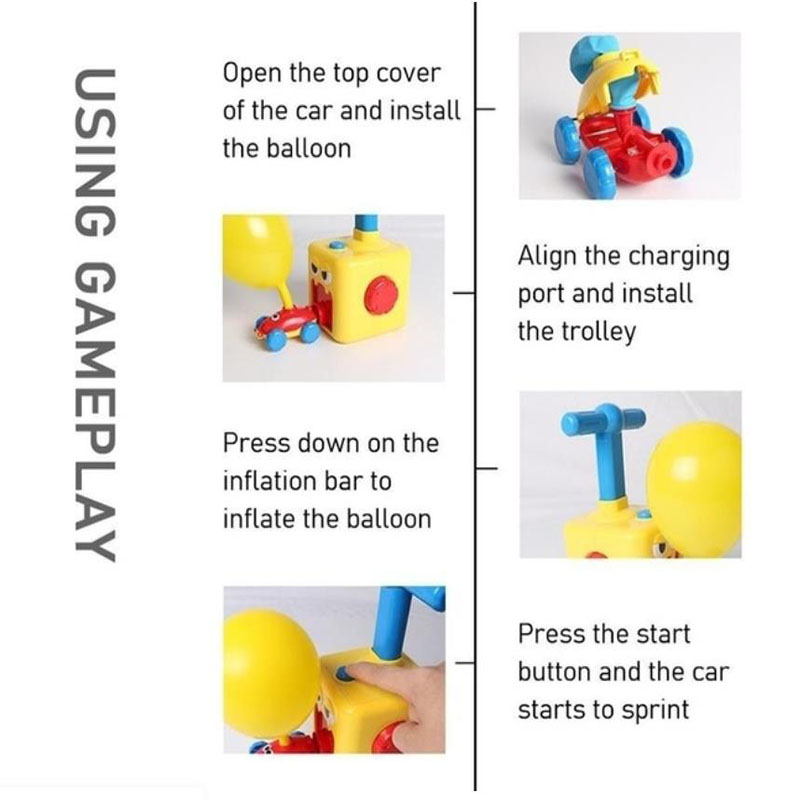 USING GAMEPLAY

Open the top cover of the car and install the balloon

Align the charging port and install the trolley

Press down on the inflation bar to inflate the balloon

Press the start button and the car starts to sprint