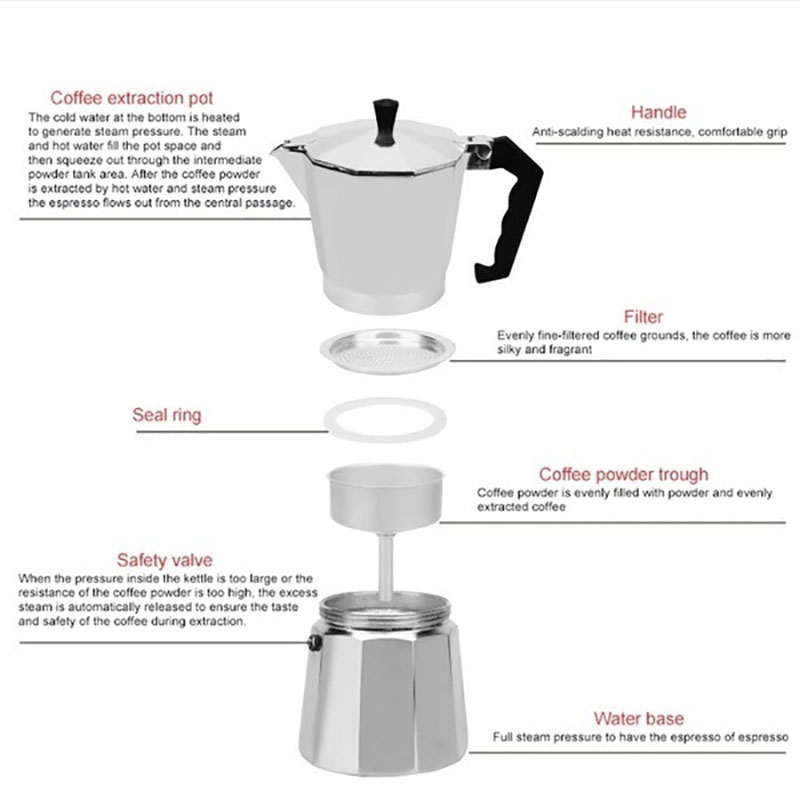 Coffee extraction pot
The cold water at the bottom is heated to generate steam pressure. The steam and hot water fill the pot space and then squeeze out through the intermediate powder tank area. After the coffee powder is extracted by hot water and steam pressure the espresso flows out from the central passage.

Handle
Anti-scalding heat resistance, comfortable grip

Filter
Evenly fine-filtered coffee grounds, the coffee is more silky and fragrant

Seal ring

Coffee powder trough
Coffee powder is evenly filled with powder and evenly extracted coffee

Safety valve
When the pressure inside the kettle is too large or the resistance of the coffee powder is too high, the excess steam is automatically released to ensure the taste and safety of the coffee during extraction.

Water base
Full steam pressure to have the espresso of espresso