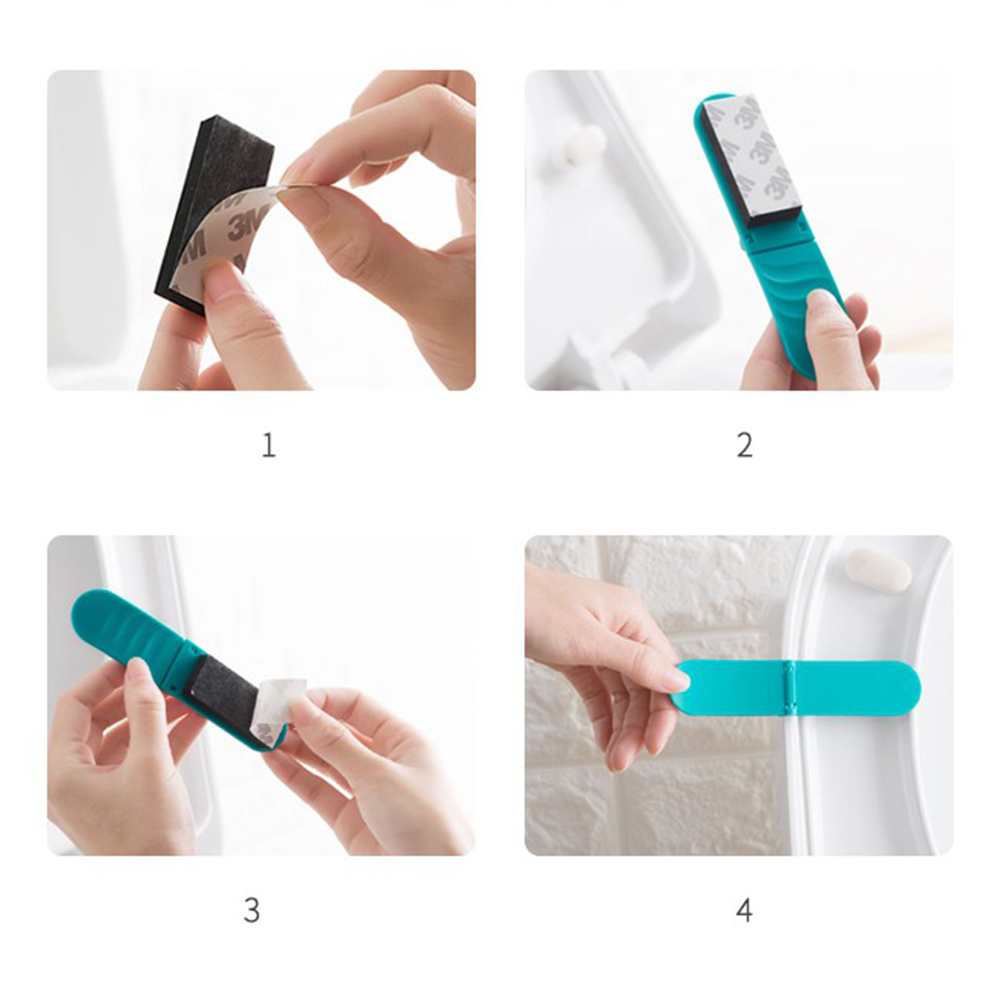 3M

3M
3M
3M

1

2

3

4