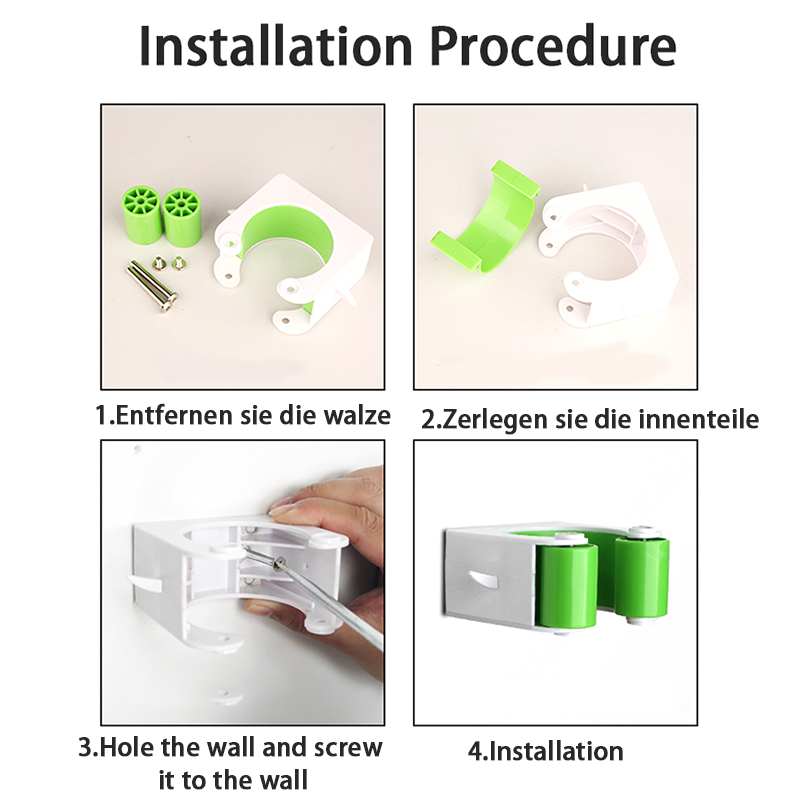 Installation Procedure

1.Entfernen sie die walze

2.Zerlegen sie die innenteile

3.Hole the wall and screw it to the wall

4.Installation