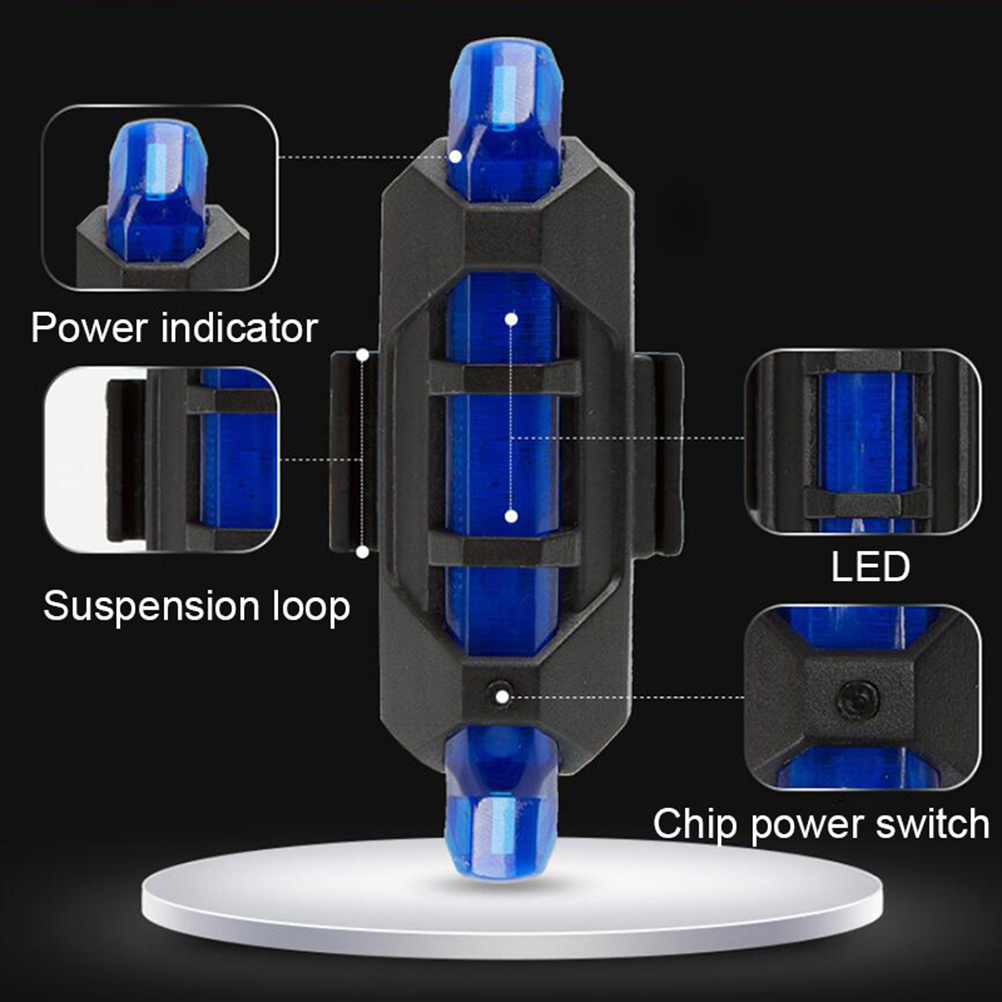 Power indicator

Suspension loop

LED

Chip power switch