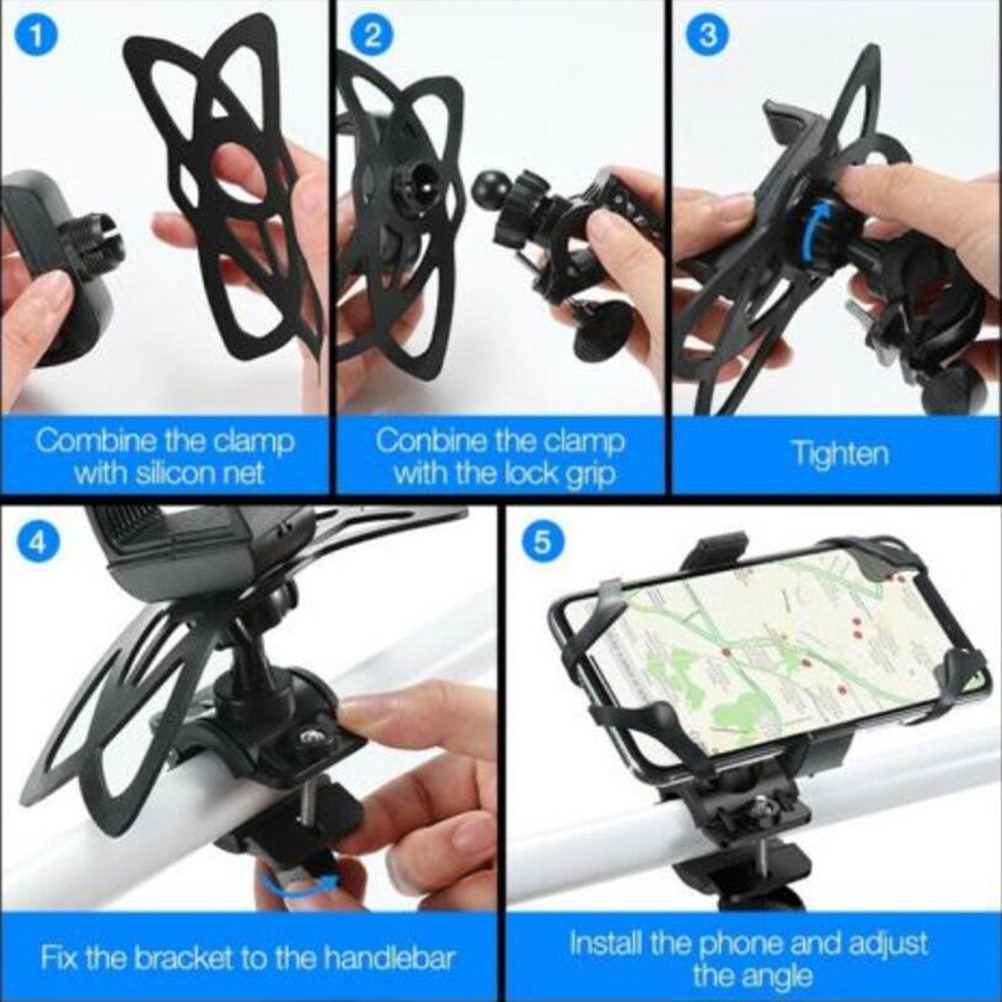 1

Combine the clamp with silicon net

2

Conbine the clamp with the lock grip

3

Tighten

4

Fix the bracket to the handlebar

5

Install the phone and adjust the angle