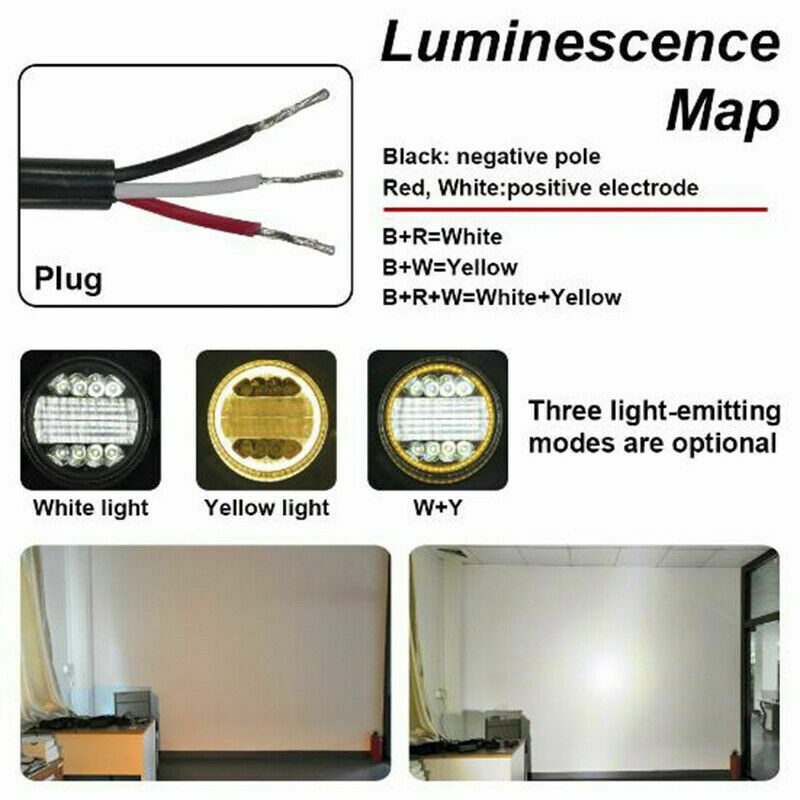 Luminescence Map

Plug

Black: negative pole
Red, White:positive electrode

B+R=White
B+W=Yellow
B+R+W=White+Yellow

White light

Yellow light

W+Y

Three light-emitting modes are optional