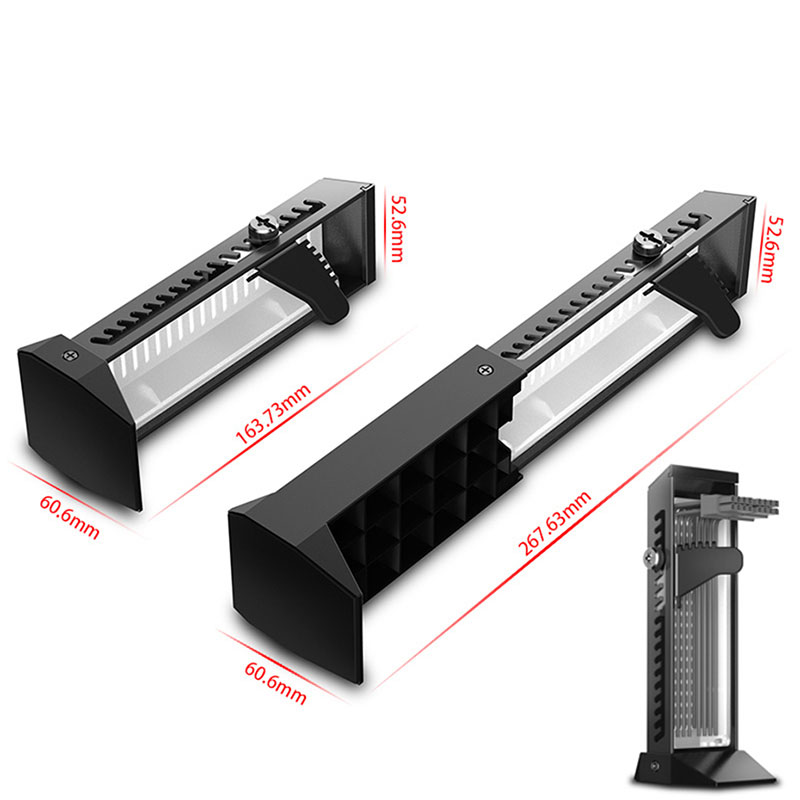 52.6mm

163.73mm

60.6mm

52.6mm

267.63mm

60.6mm