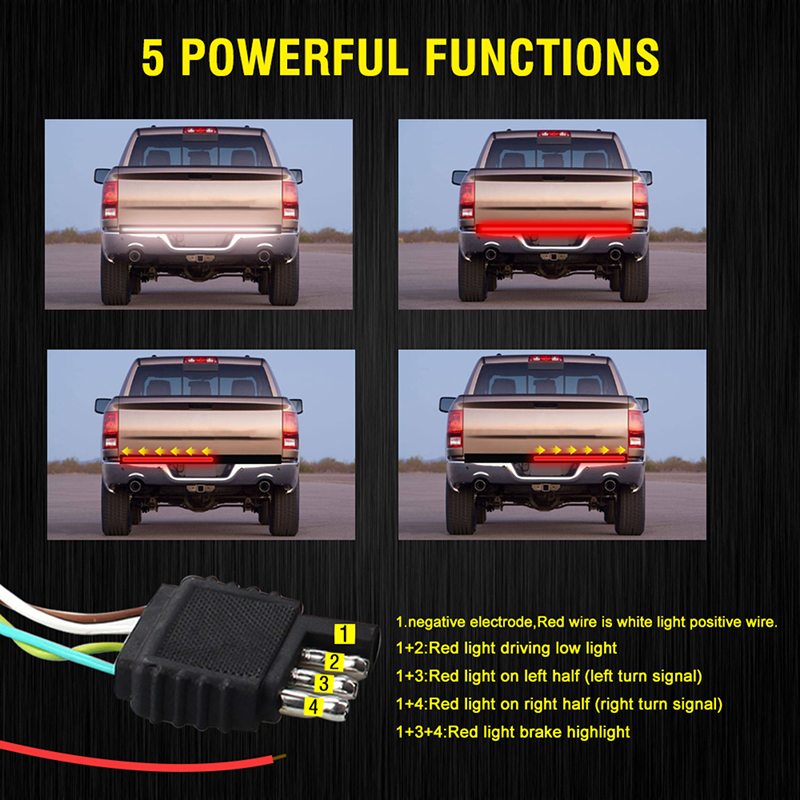 5 POWERFUL FUNCTIONS

1
2
3
4

1.negative electrode,Red wire is white light positive wire.
1+2:Red light driving low light
1+3:Red light on left half (left turn signal)
1+4:Red light on right half (right turn signal)
1+3+4:Red light brake highlight