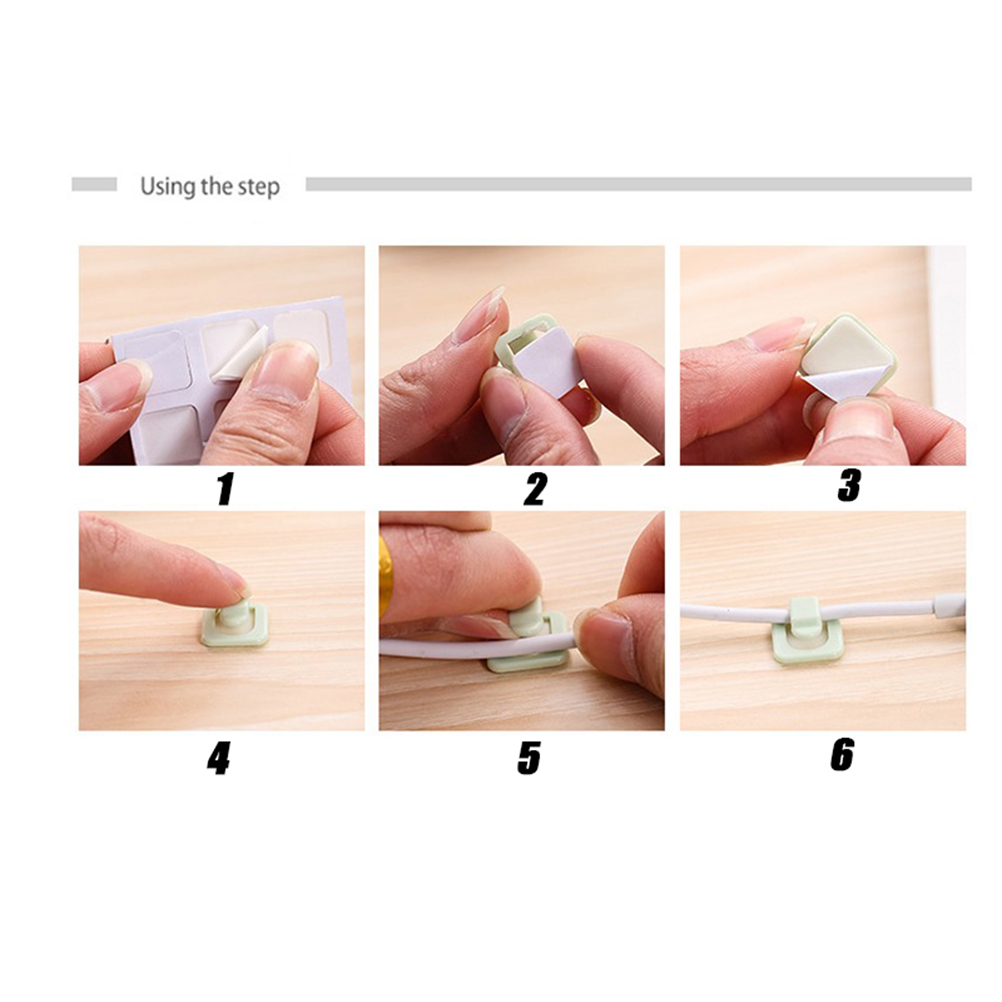 Using the step

1

2

3

4

5

6