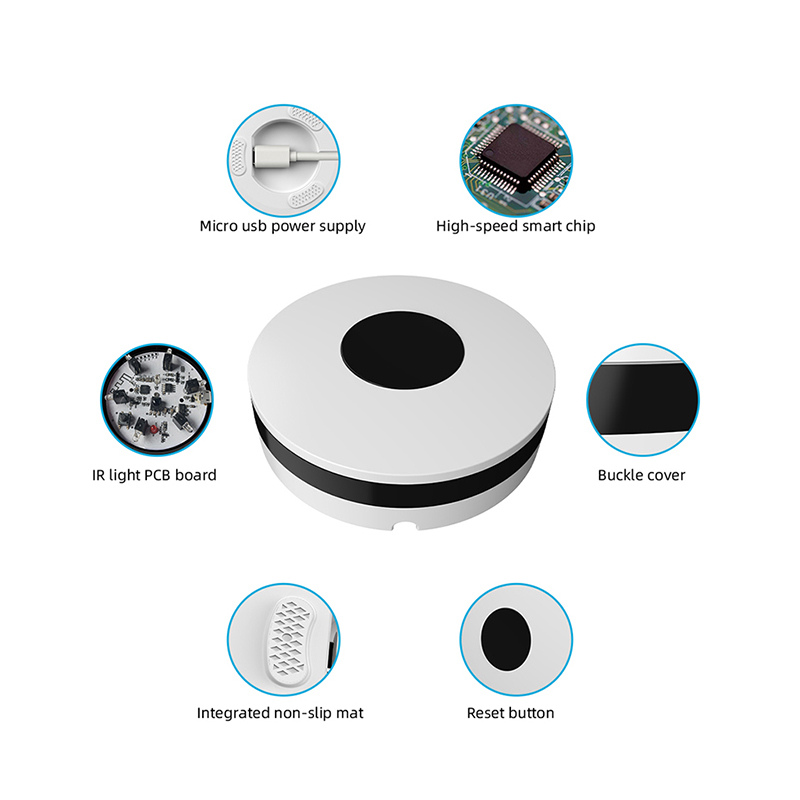 Micro usb power supply

High-speed smart chip

IR light PCB board

Buckle cover

Integrated non-slip mat

Reset button