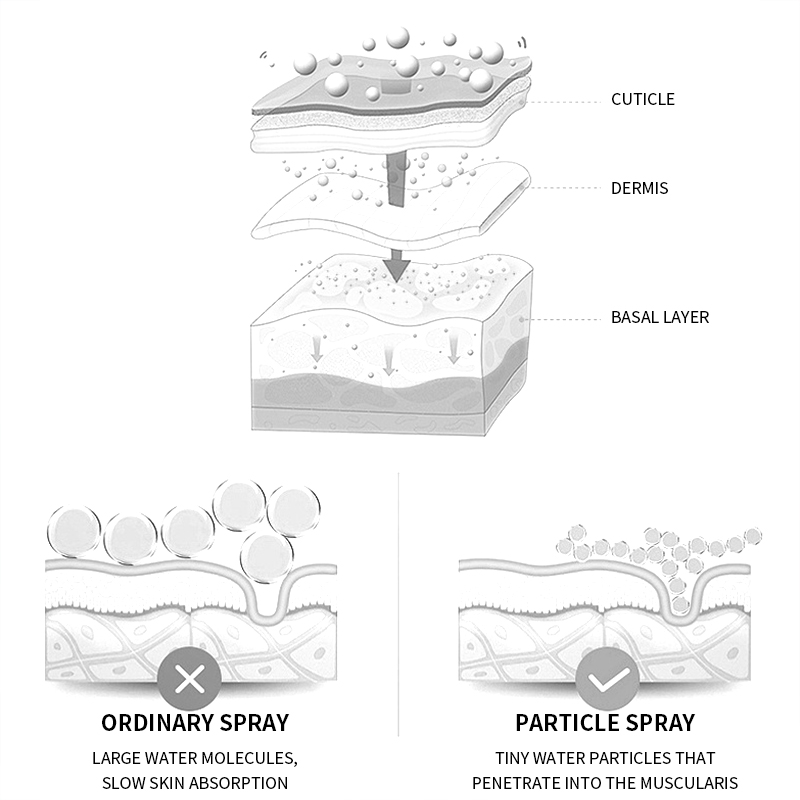 CUTICLE

DERMIS

BASAL LAYER

ORDINARY SPRAY

LARGE WATER MOLECULES, SLOW SKIN ABSORPTION

PARTICLE SPRAY

TINY WATER PARTICLES THAT PENETRATE INTO THE MUSCULARIS