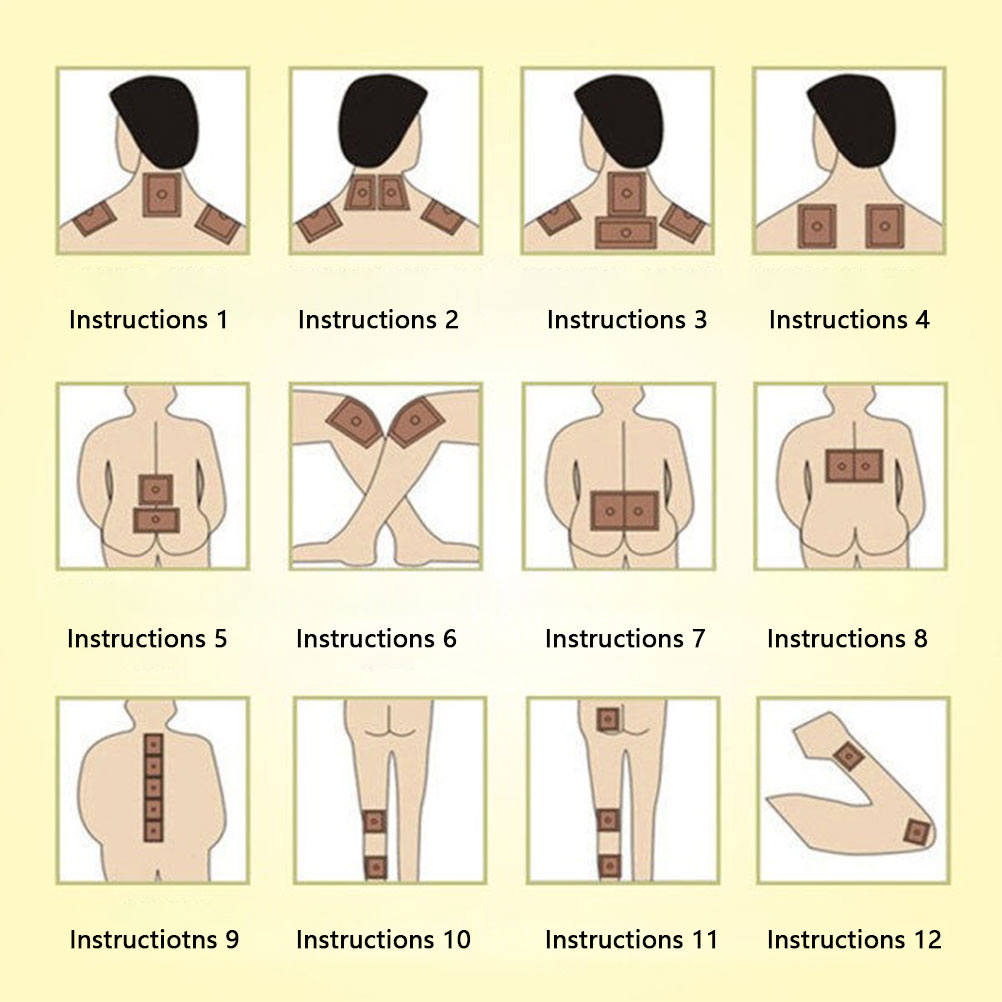 Instructions 1
Instructions 2
Instructions 3
Instructions 4

Instructions 5
Instructions 6
Instructions 7
Instructions 8

Instructiotns 9
Instructions 10
Instructions 11
Instructions 12