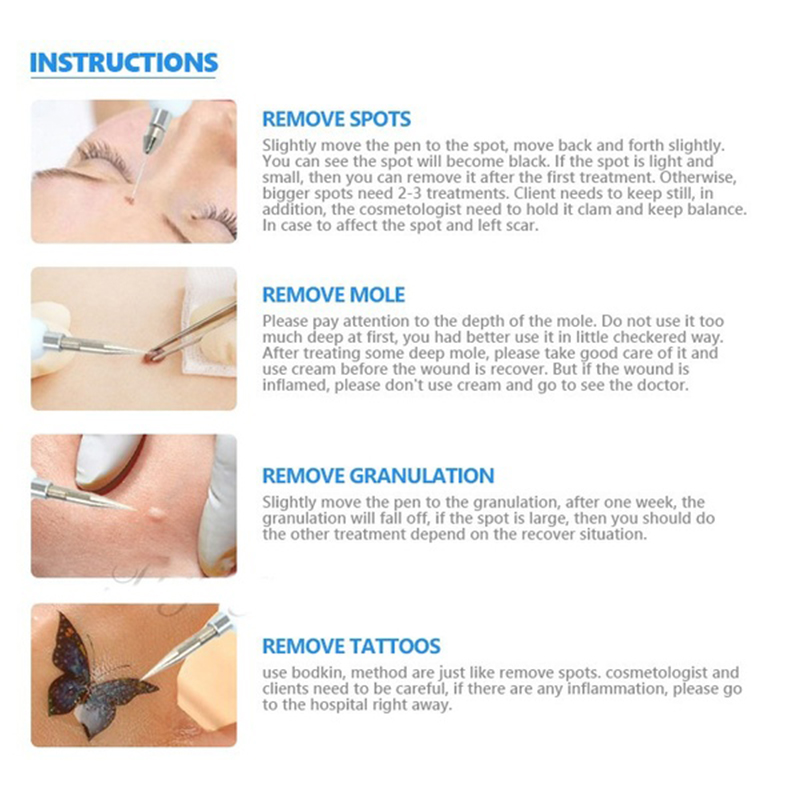 INSTRUCTIONS

REMOVE SPOTS

Slightly move the pen to the spot, move back and forth slightly. You can see the spot will become black. If the spot is light and small, then you can remove it after the first treatment. Otherwise, bigger spots need 2-3 treatments. Client needs to keep still, in addition, the cosmetologist need to hold it clam and keep balance. In case to affect the spot and left scar.

REMOVE MOLE

Please pay attention to the depth of the mole. Do not use it too much deep at first, you had better use it in little checkered way. After treating some deep mole, please take good care of it and use cream before the wound is recover. But if the wound is inflamed, please don't use cream and go to see the doctor.

REMOVE GRANULATION

Slightly move the pen to the granulation, after one week, the granulation will fall off, if the spot is large, then you should do the other treatment depend on the recover situation.

REMOVE TATTOOS

use bodkin, method are just like remove spots. cosmetologist and clients need to be careful, if there are any inflammation, please go to the hospital right away.