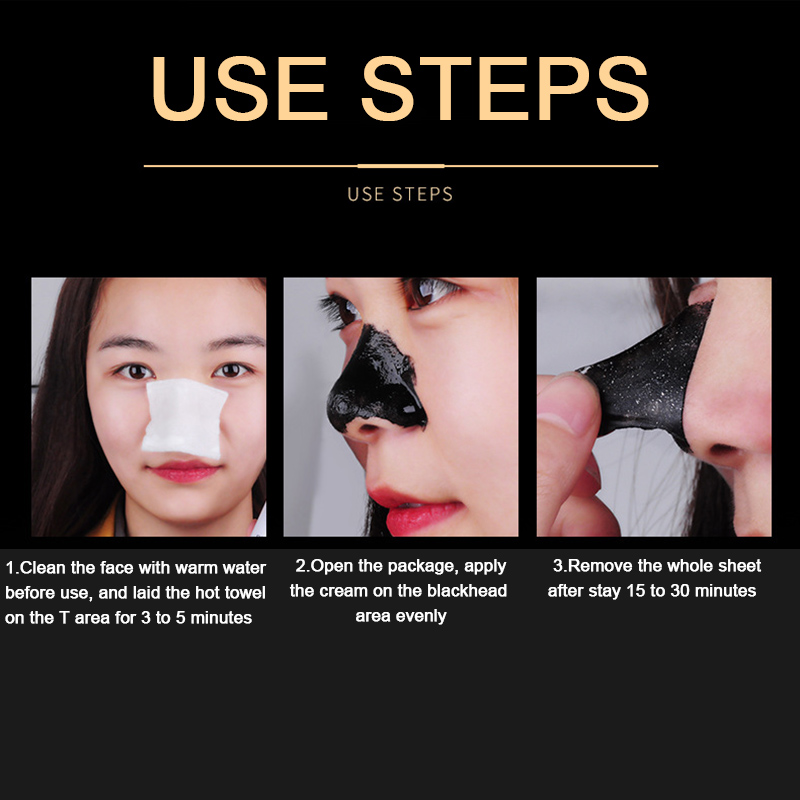 USE STEPS

USE STEPS

1.Clean the face with warm water before use, and laid the hot towel on the T area for 3 to 5 minutes

2.Open the package, apply the cream on the blackhead area evenly

3.Remove the whole sheet after stay 15 to 30 minutes