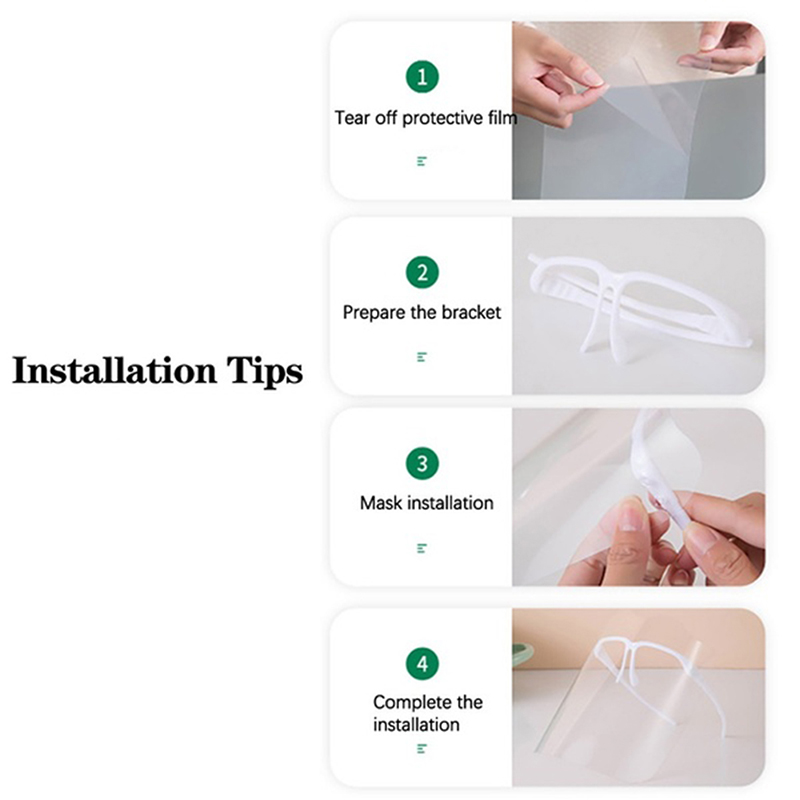 Installation Tips

1

Tear off protective film

2

Prepare the bracket

3

Mask installation

4

Complete the installation