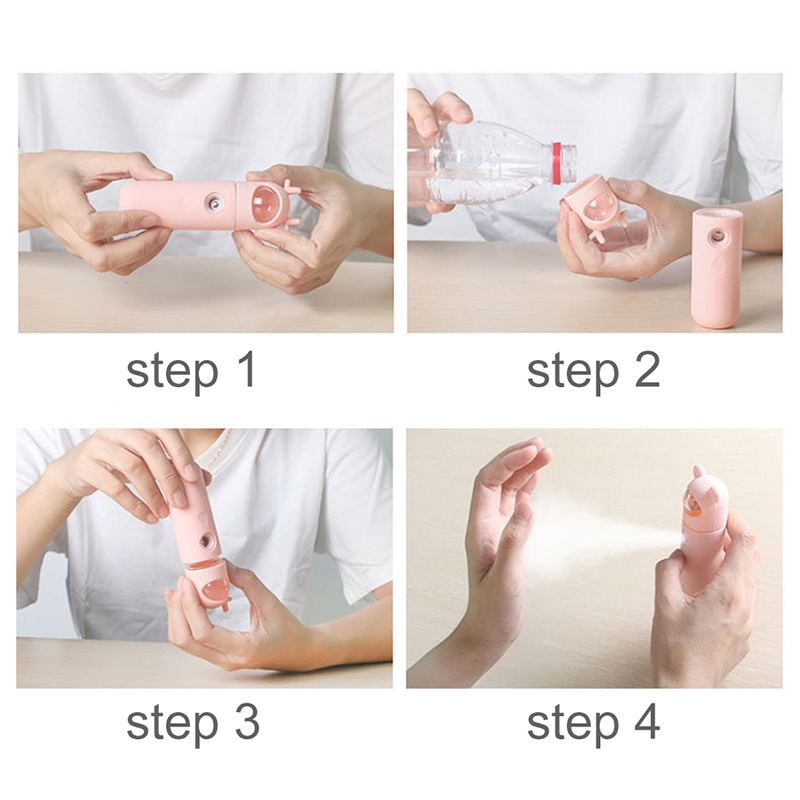 step 1

step 2

step 3

step 4