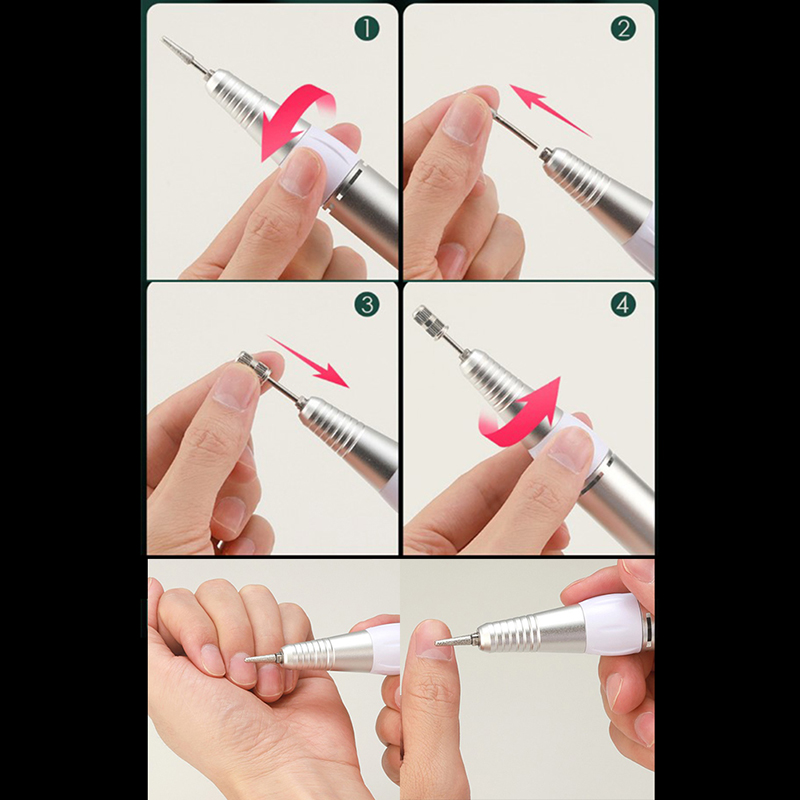 1

2

3

4