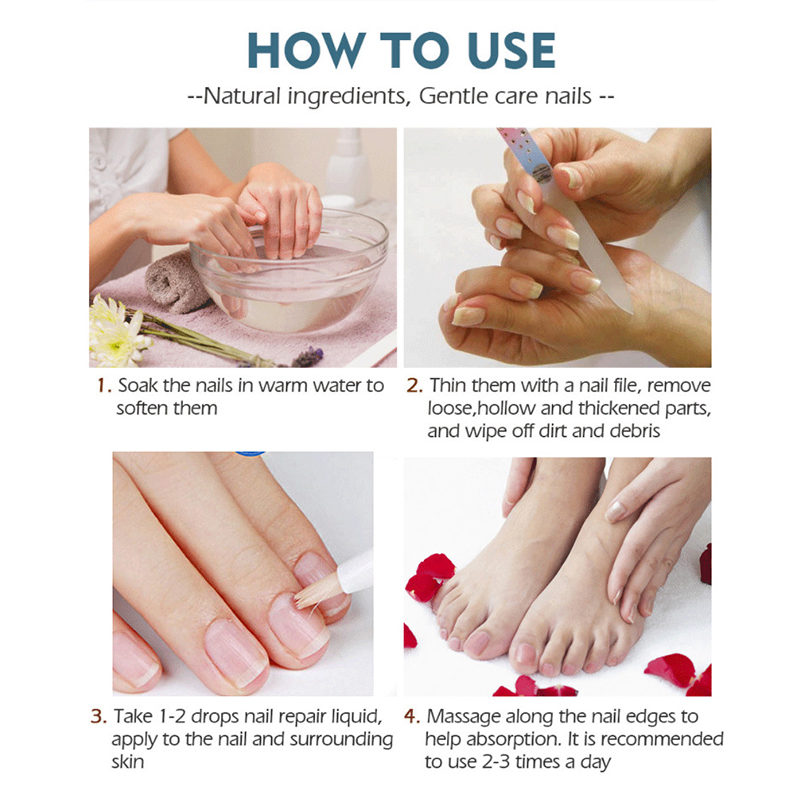 HOW TO USE

--Natural ingredients, Gentle care nails --

1. Soak the nails in warm water to soften them

2. Thin them with a nail file, remove loose,hollow and thickened parts, and wipe off dirt and debris

3. Take 1-2 drops nail repair liquid, apply to the nail and surrounding skin

4. Massage along the nail edges to help absorption. It is recommended to use 2-3 times a day