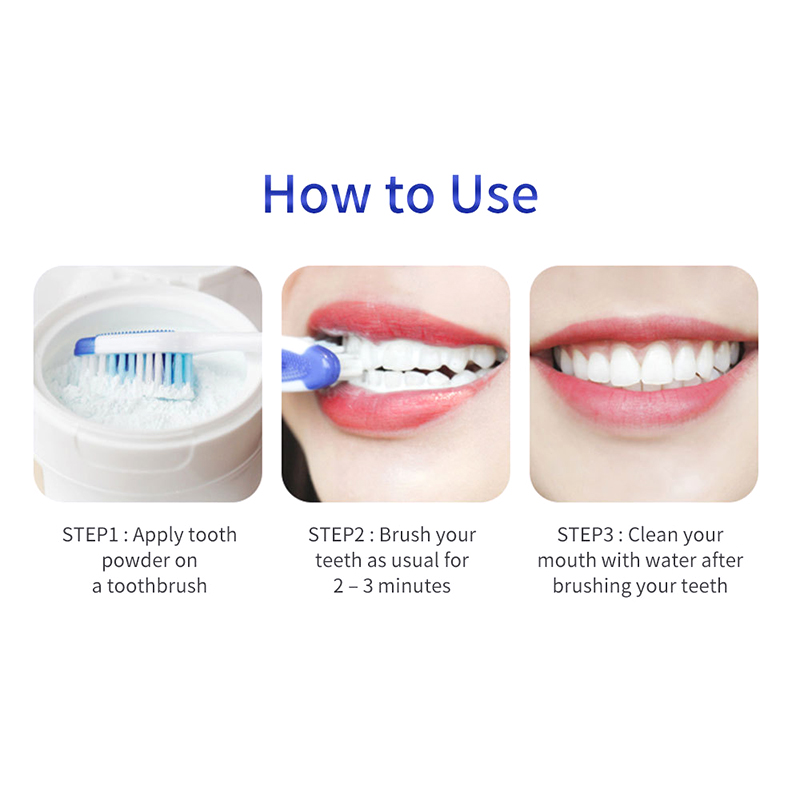 How to Use

STEP1 : Apply tooth powder on a toothbrush

STEP2 : Brush your teeth as usual for 2 – 3 minutes

STEP3 : Clean your mouth with water after brushing your teeth