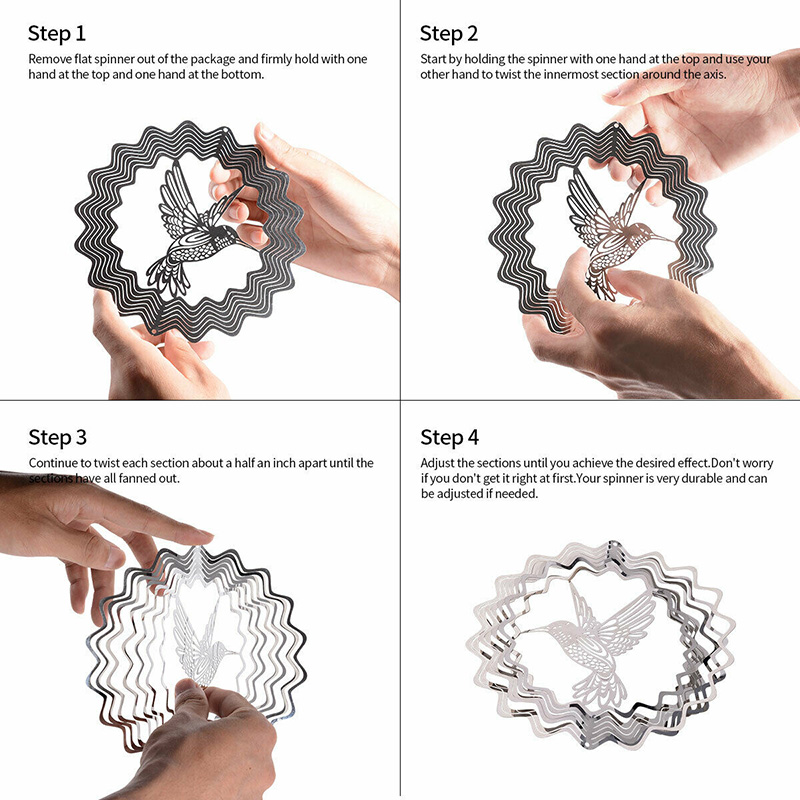 Step 1

Remove flat spinner out of the package and firmly hold with one hand at the top and one hand at the bottom.

Step 2

Start by holding the spinner with one hand at the top and use your other hand to twist the innermost section around the axis.

Step 3

Continue to twist each section about a half an inch apart until the sections have all fanned out.

Step 4

Adjust the sections until you achieve the desired effect.Don't worry if you don't get it right at first.Your spinner is very durable and can be adjusted if needed.