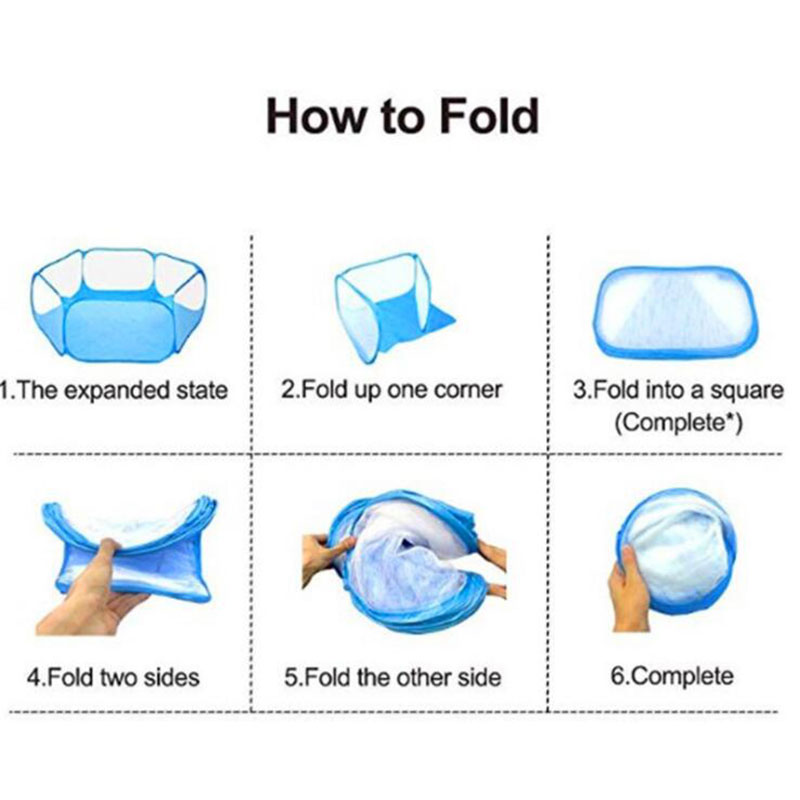 How to Fold

1.The expanded state

2.Fold up one corner

3.Fold into a square (Complete*)

4.Fold two sides

5.Fold the other side

6.Complete