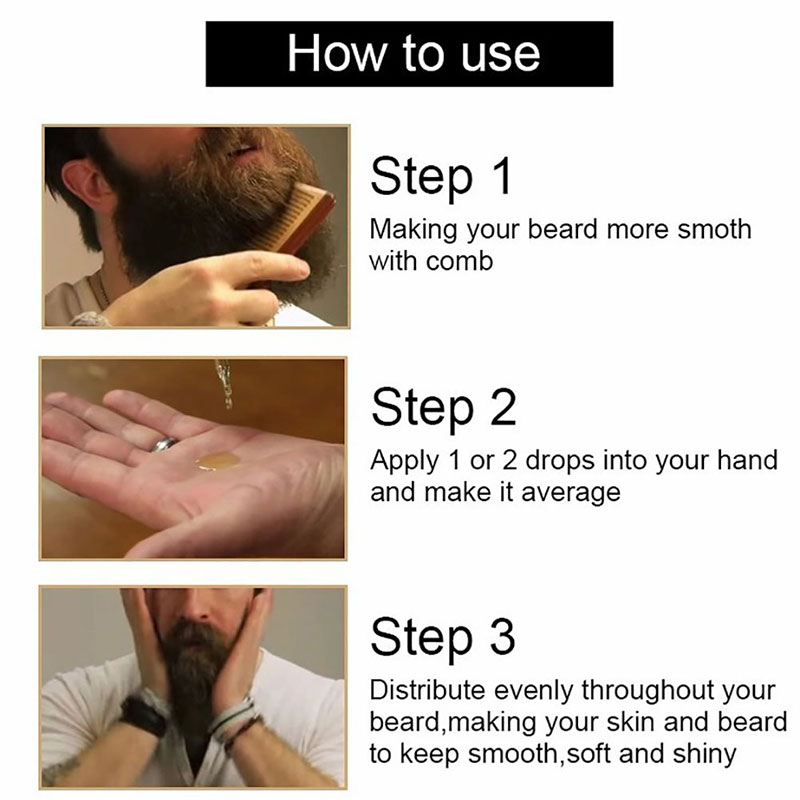 How to use

Step 1
Making your beard more smoth with comb

Step 2
Apply 1 or 2 drops into your hand and make it average

Step 3
Distribute evenly throughout your beard,making your skin and beard to keep smooth,soft and shiny