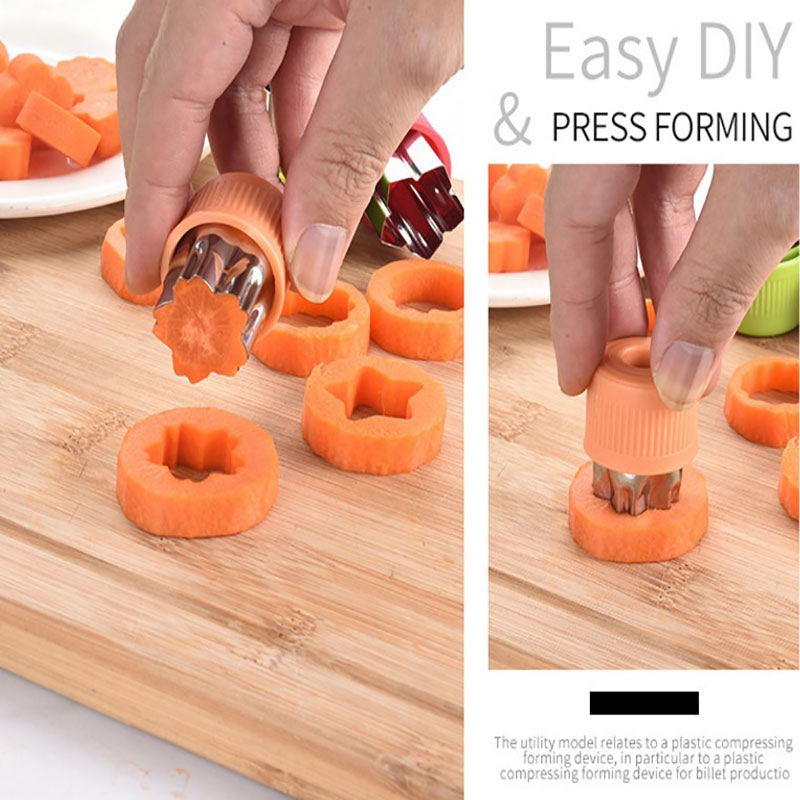 Easy DIY
& PRESS FORMING

The utility model relates to a plastic compressing forming device, in particular to a plastic compressing forming device for billet productio