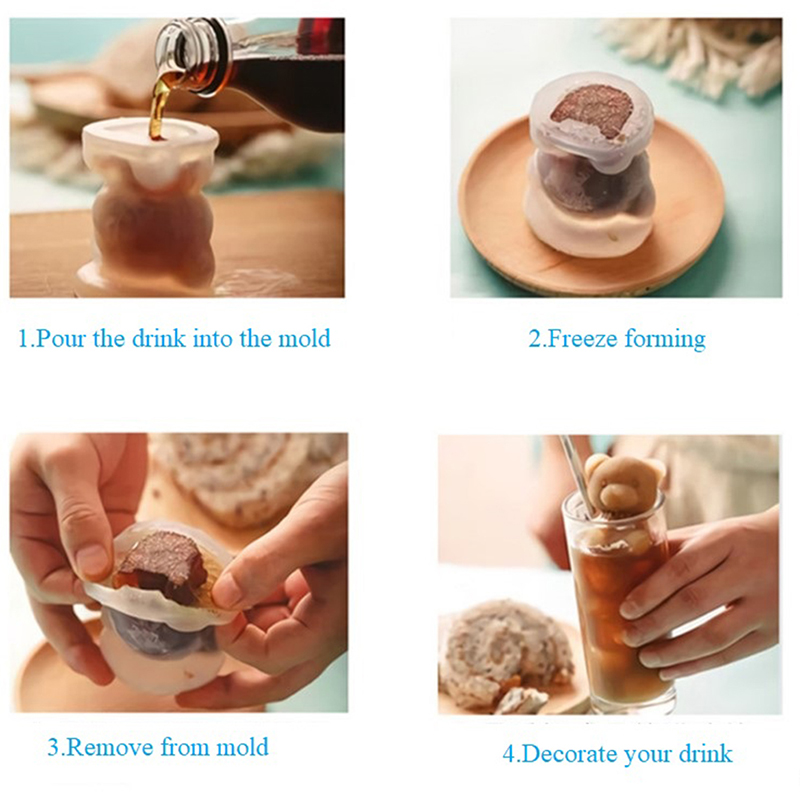 1.Pour the drink into the mold

2.Freeze forming

3.Remove from mold

4.Decorate your drink