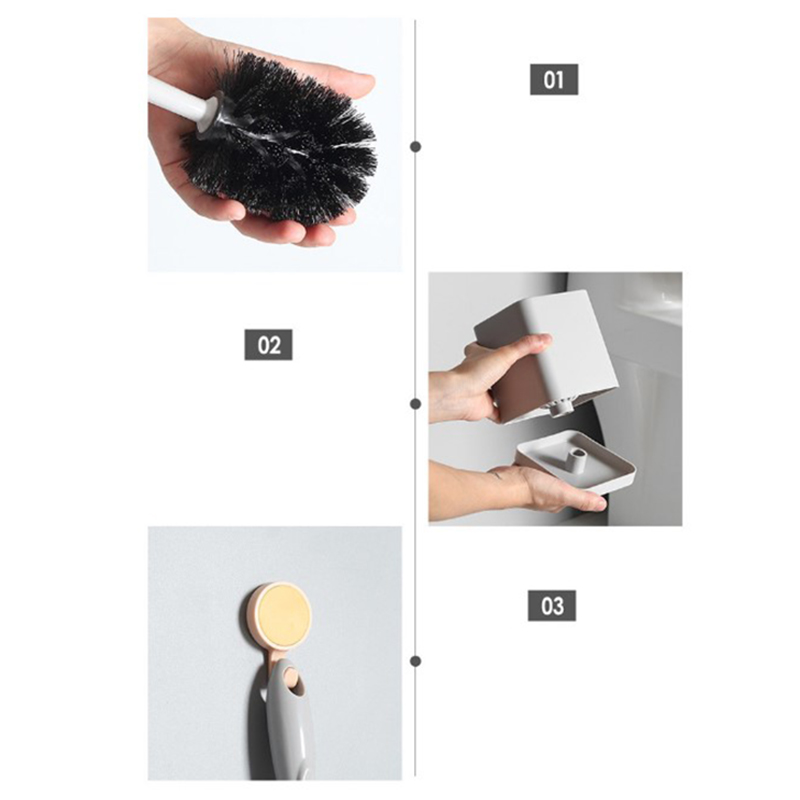 01

02

03