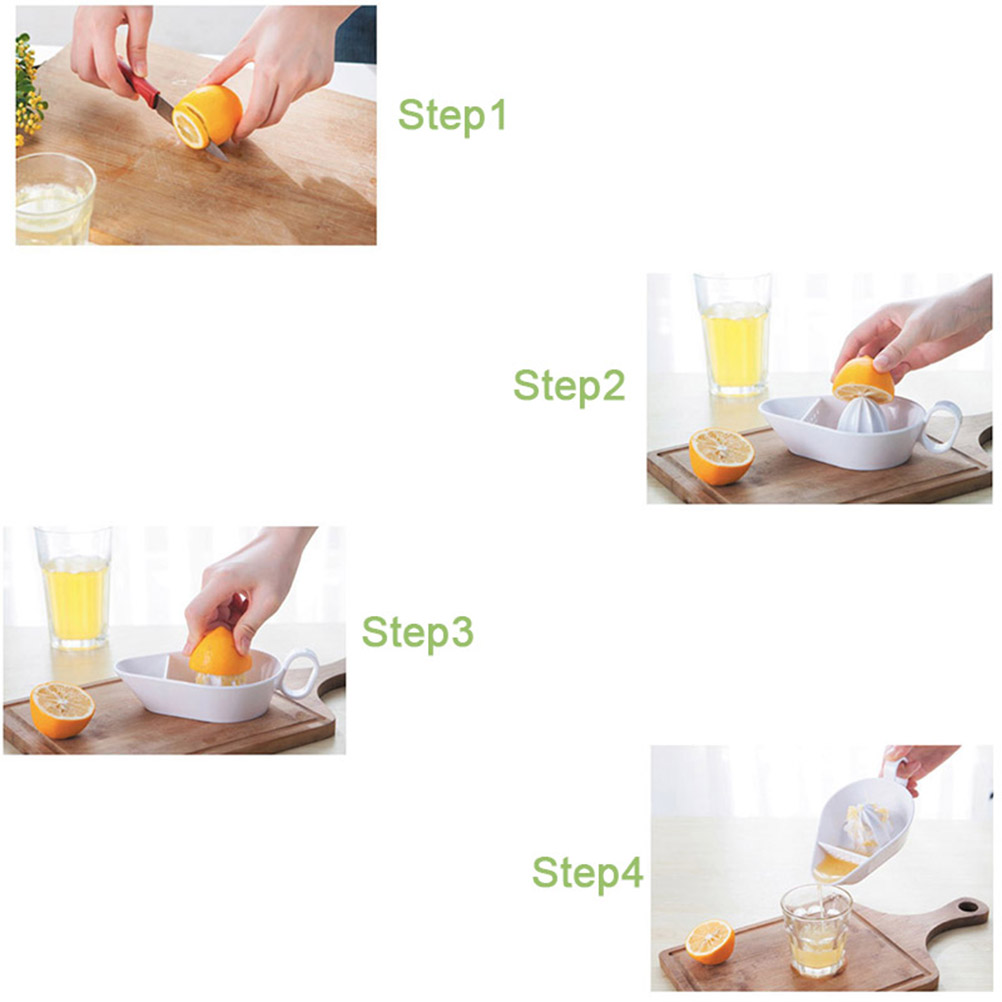 Step1

Step2

Step3

Step4