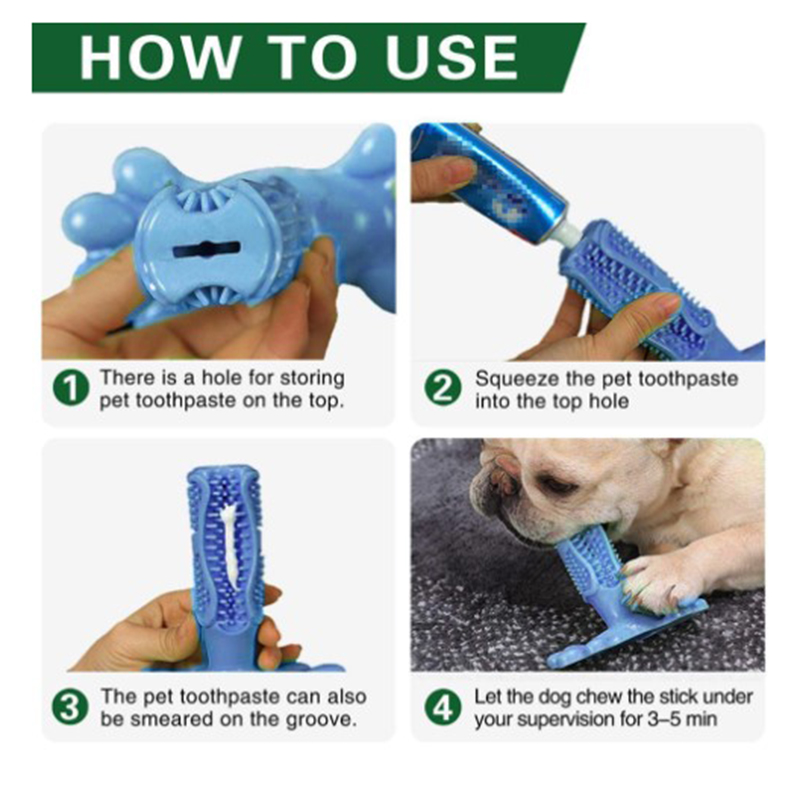 HOW TO USE

1 There is a hole for storing pet toothpaste on the top.

2 Squeeze the pet toothpaste into the top hole

3 The pet toothpaste can also be smeared on the groove.

4 Let the dog chew the stick under your supervision for 3–5 min