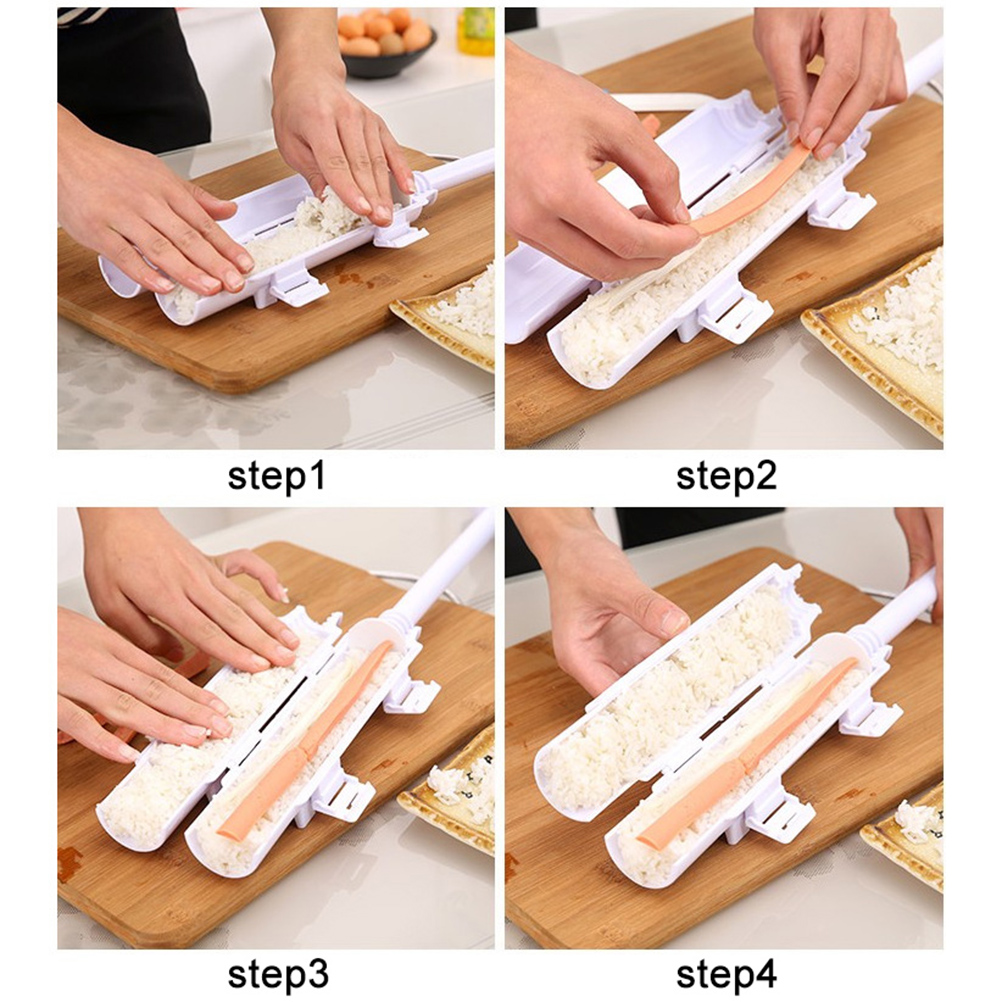 step1

step2

step3

step4