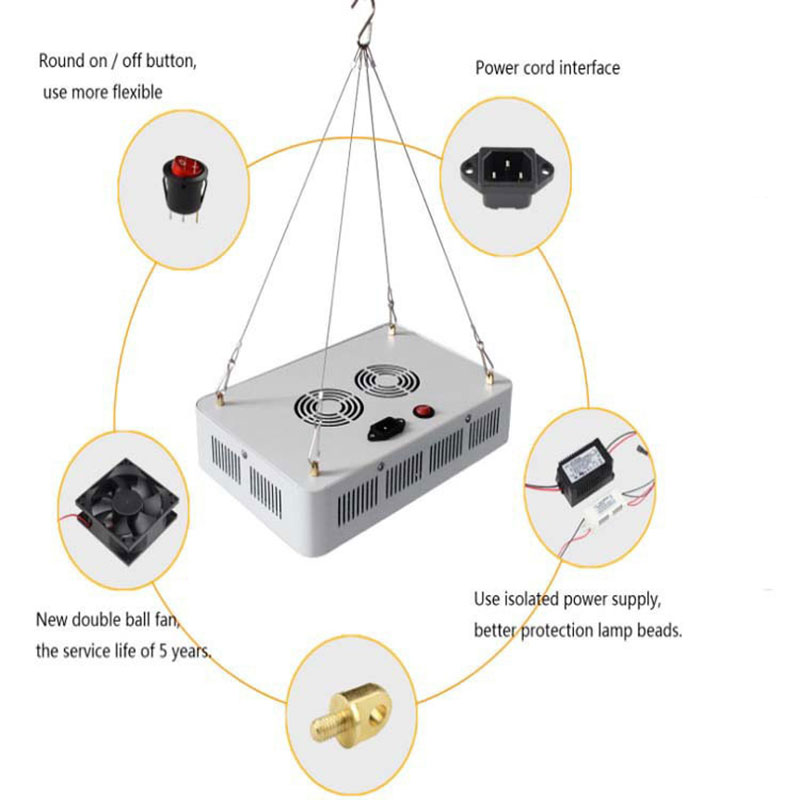 Round on / off button, use more flexible

Power cord interface

New double ball fan, the service life of 5 years.

Use isolated power supply, better protection lamp beads.