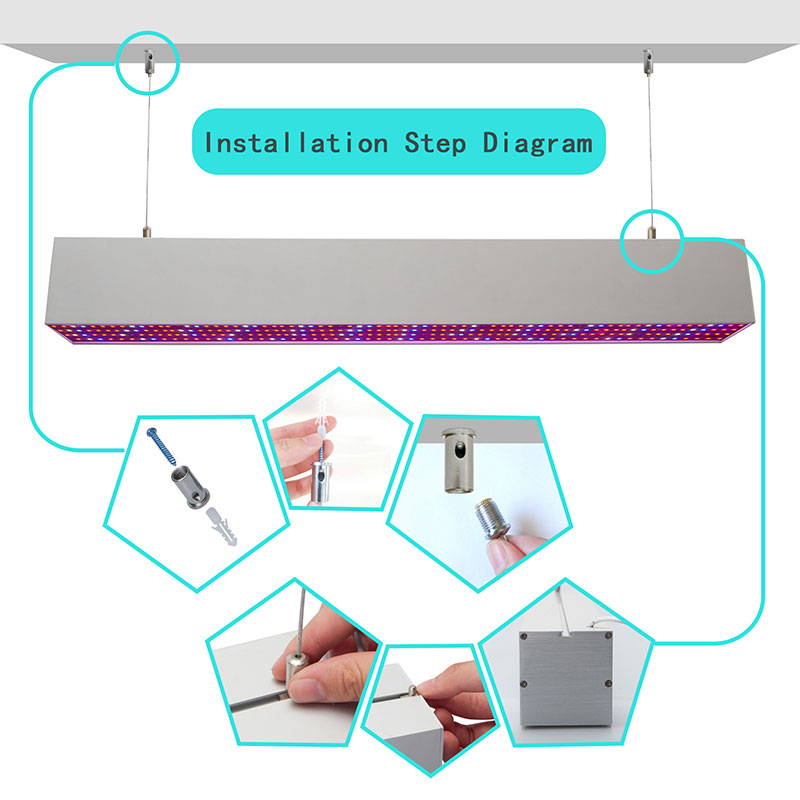 Installation Step Diagram