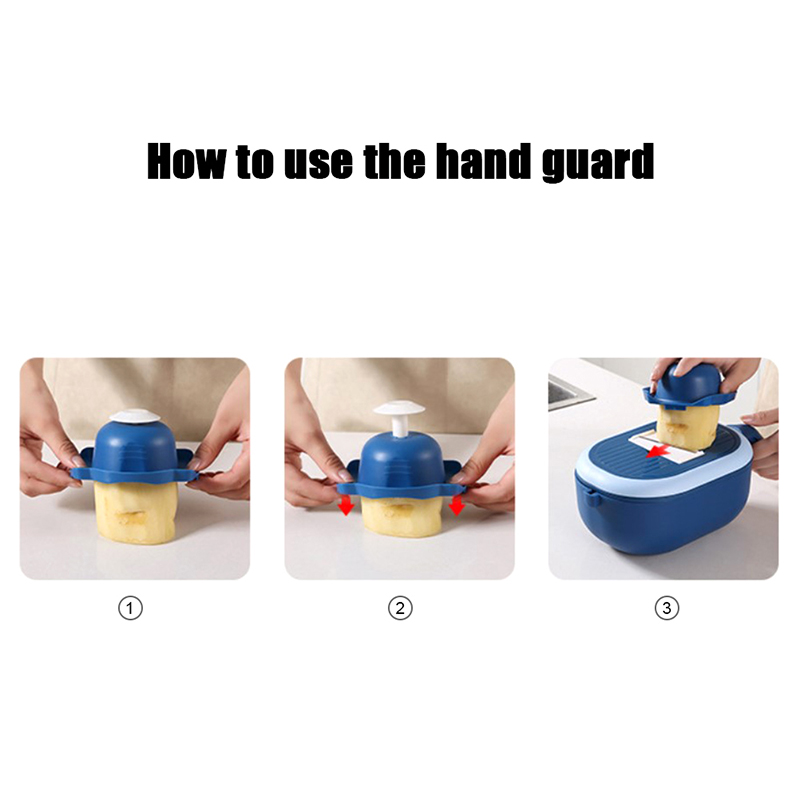 How to use the hand guard

①

②

③