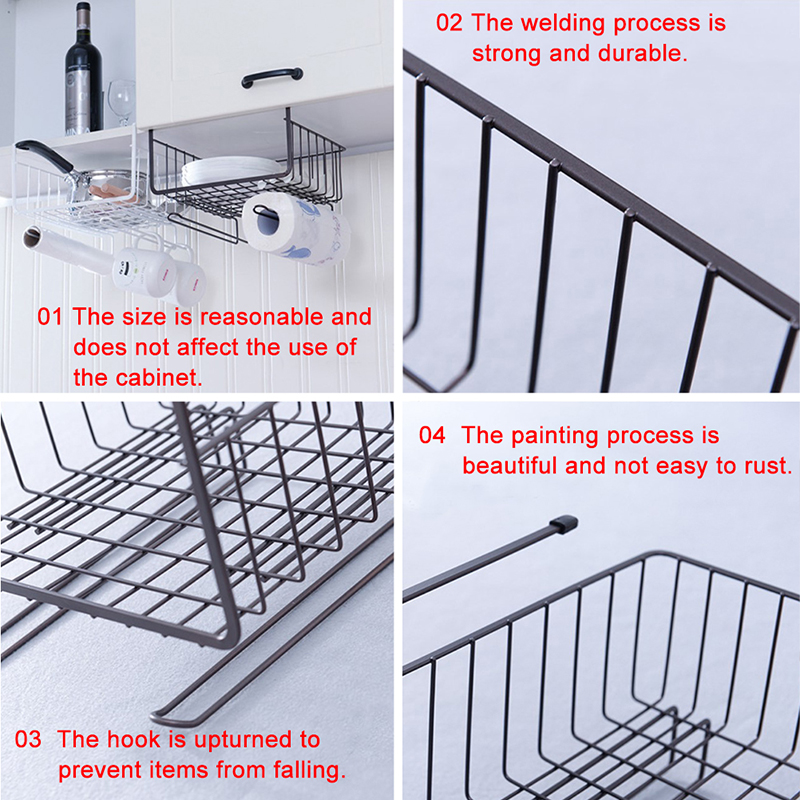 01 The size is reasonable and does not affect the use of the cabinet.

02 The welding process is strong and durable.

03 The hook is upturned to prevent items from falling.

04 The painting process is beautiful and not easy to rust.