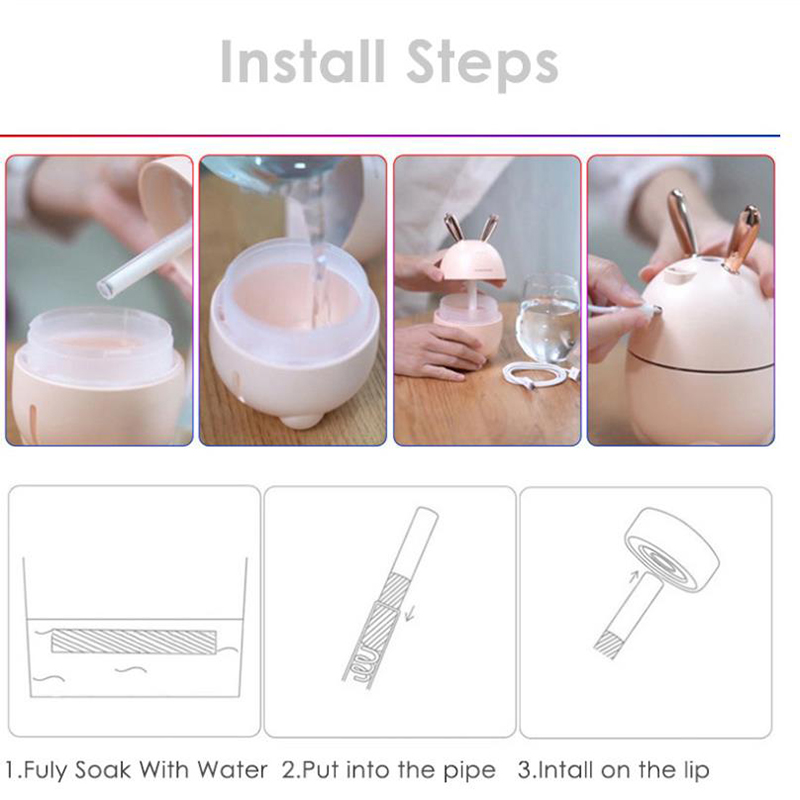 Install Steps

1.Fuly Soak With Water 2.Put into the pipe 3.Intall on the lip