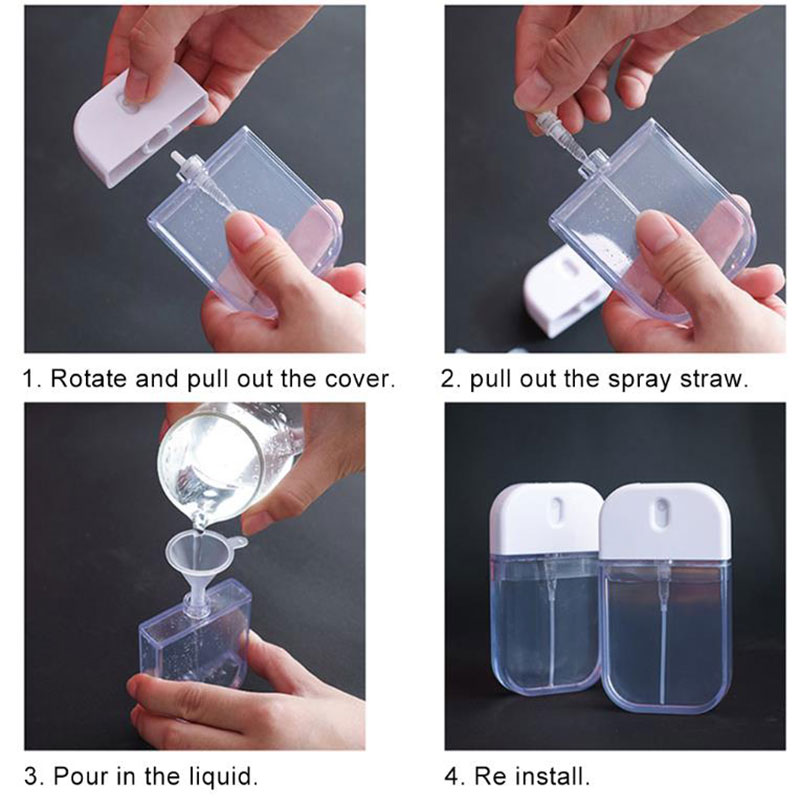 1. Rotate and pull out the cover.

2. pull out the spray straw.

3. Pour in the liquid.

4. Re install.