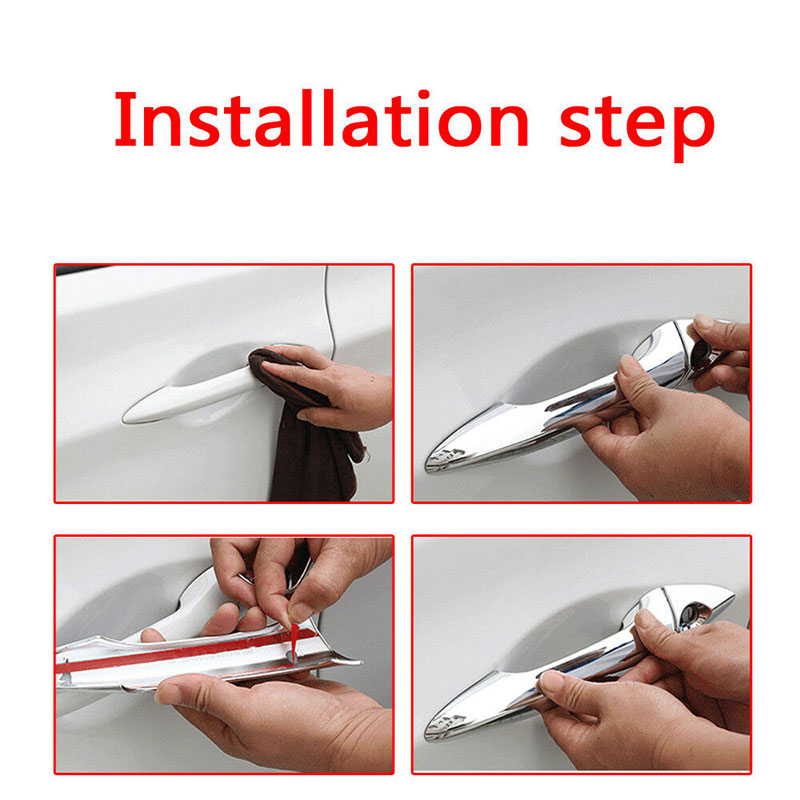 Installation step