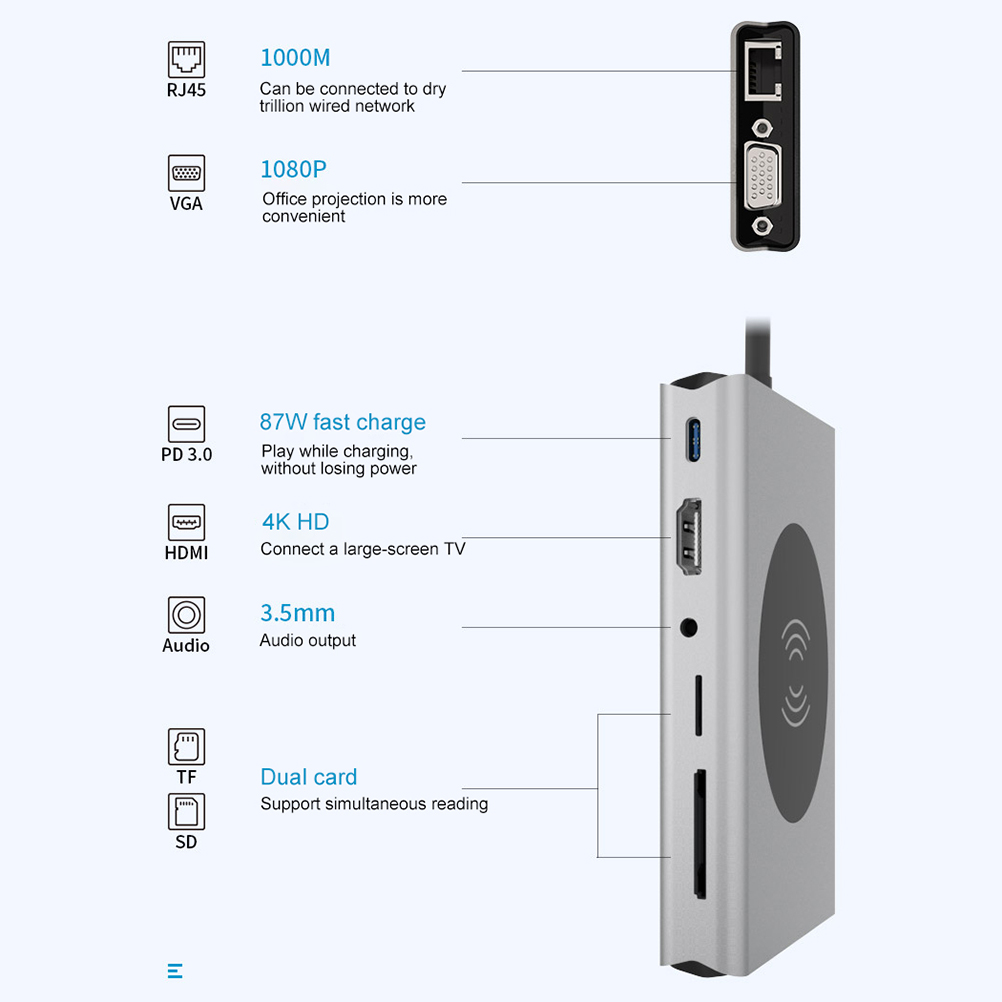 RJ45

1000M
Can be connected to dry trillion wired network

VGA

1080P
Office projection is more convenient

PD 3.0

87W fast charge
Play while charging, without losing power

HDMI

4K HD
Connect a large-screen TV

Audio

3.5mm
Audio output

TF

SD

Dual card
Support simultaneous reading