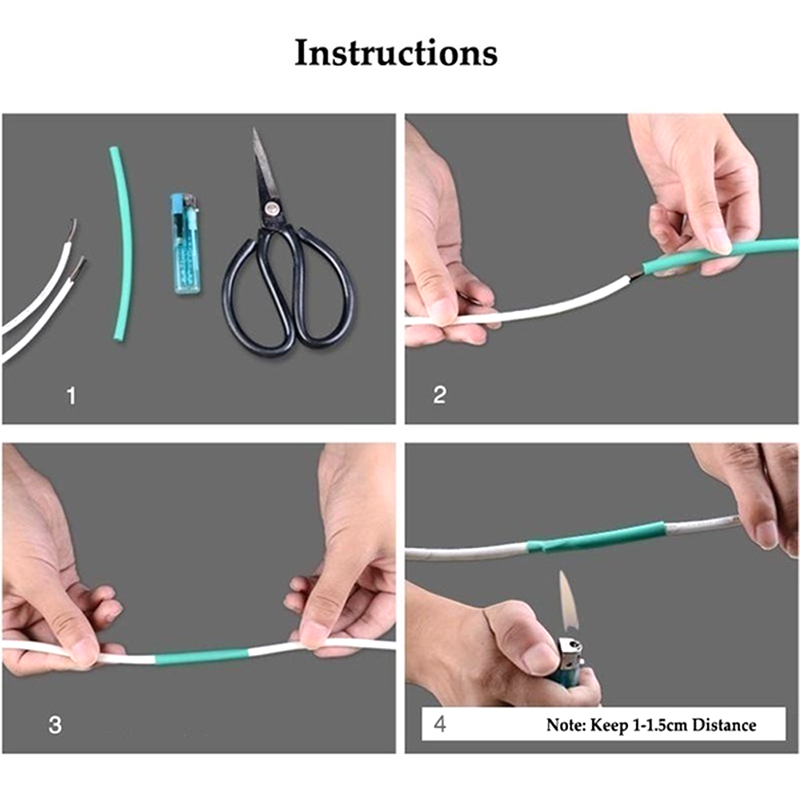 Instructions

1

2

3

4

Note: Keep 1-1.5cm Distance