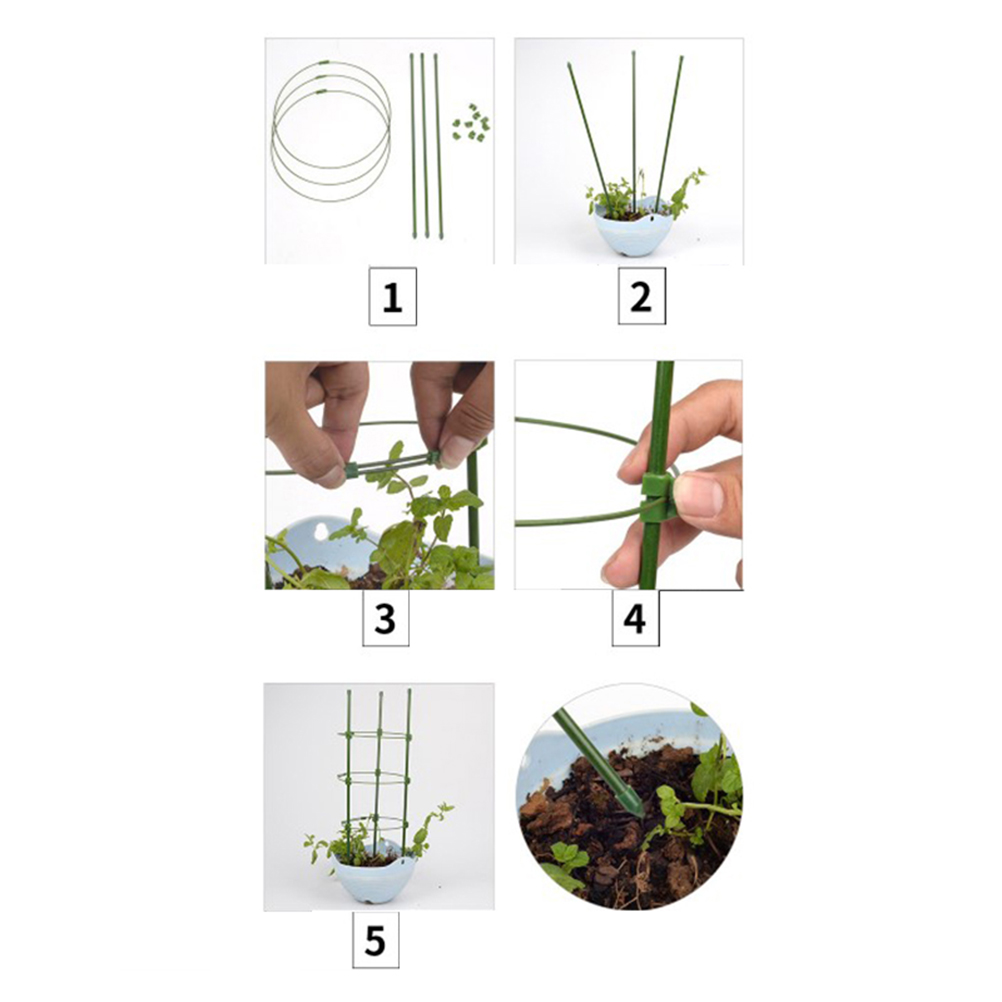 1

2

3

4

5