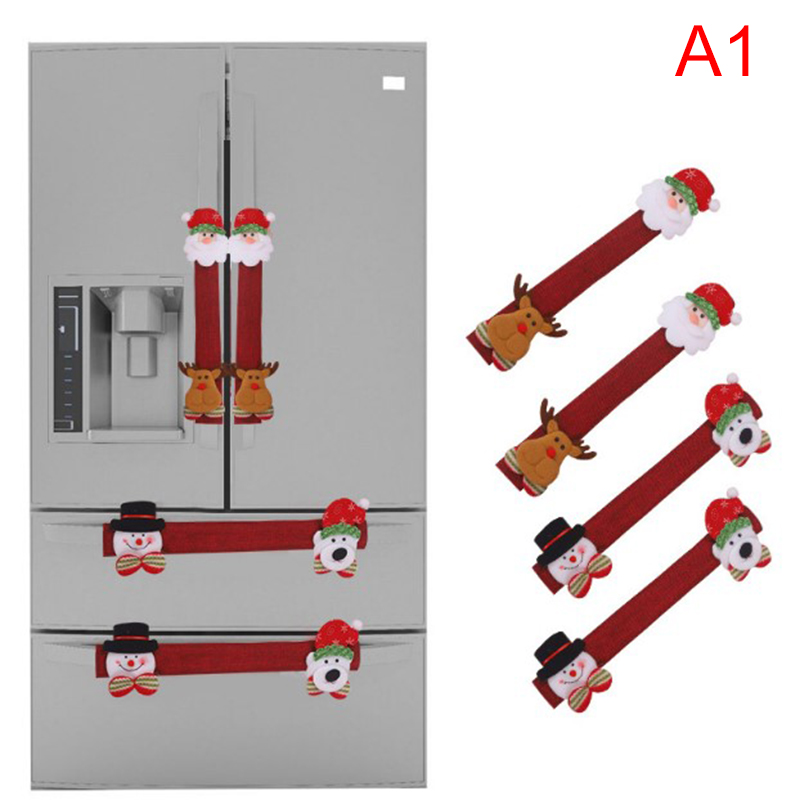 A1