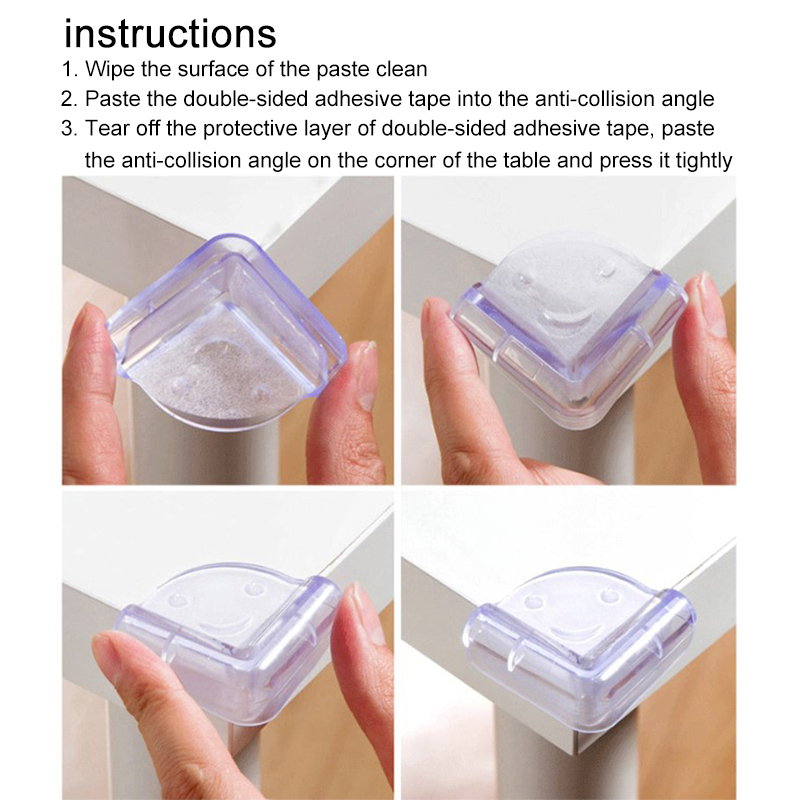 instructions

1. Wipe the surface of the paste clean
2. Paste the double-sided adhesive tape into the anti-collision angle
3. Tear off the protective layer of double-sided adhesive tape, paste the anti-collision angle on the corner of the table and press it tightly