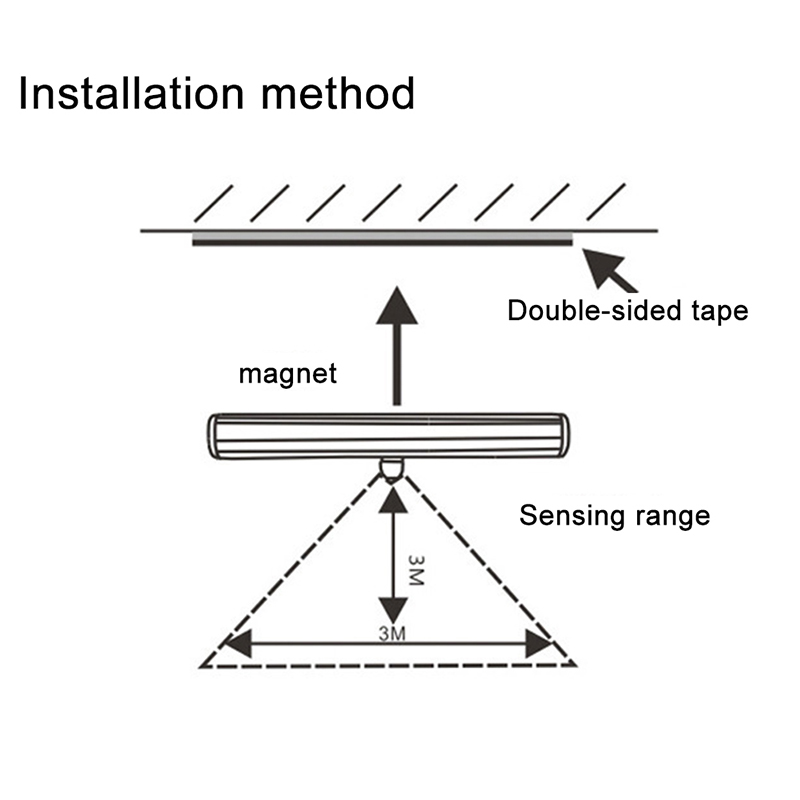 Installation method

Double-sided tape

magnet

Sensing range

3M

3M