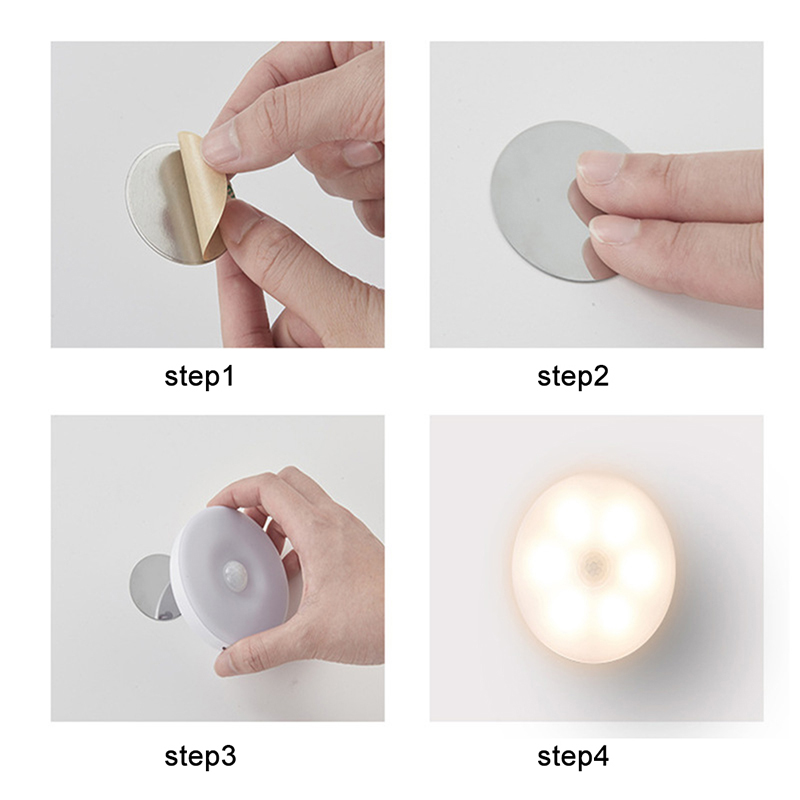 step1

step2

step3

step4